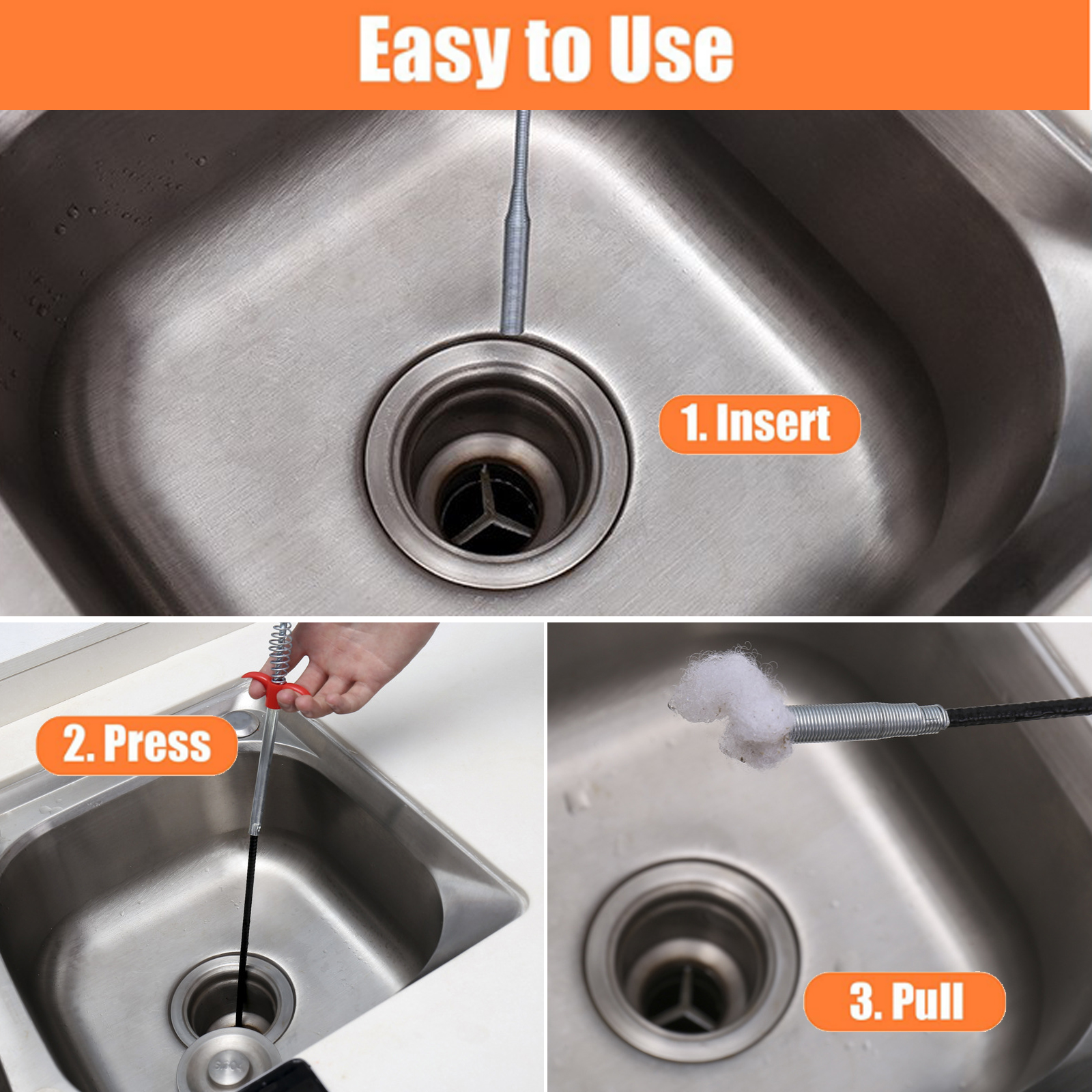 Easy to Use

1. Insert

2. Press

3. Pull