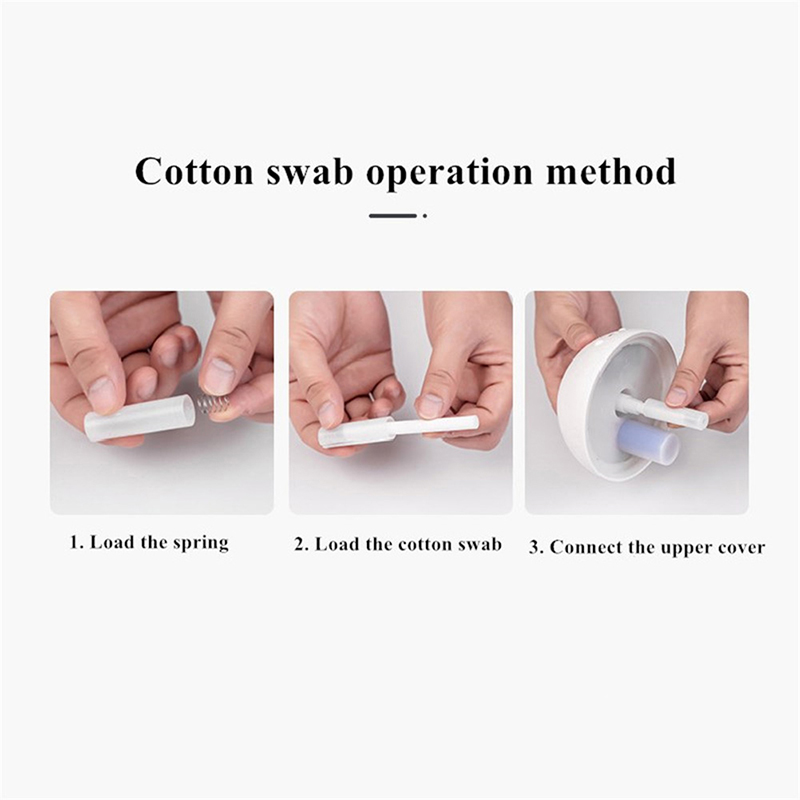 Cotton swab operation method

1. Load the spring

2. Load the cotton swab

3. Connect the upper cover