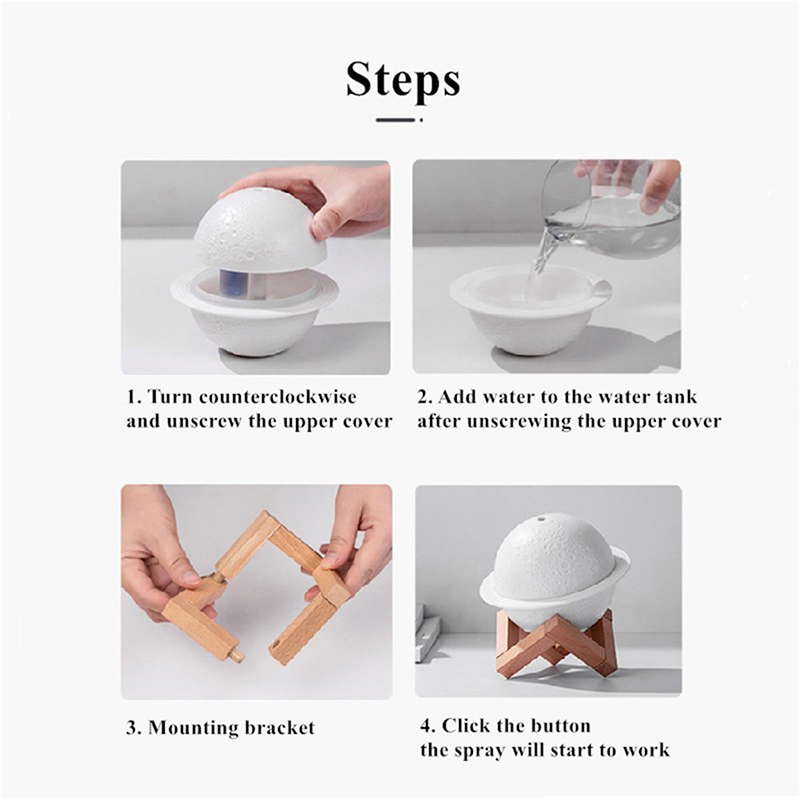 Steps

1. Turn counterclockwise and unscrew the upper cover

2. Add water to the water tank after unscrewing the upper cover

3. Mounting bracket

4. Click the button the spray will start to work