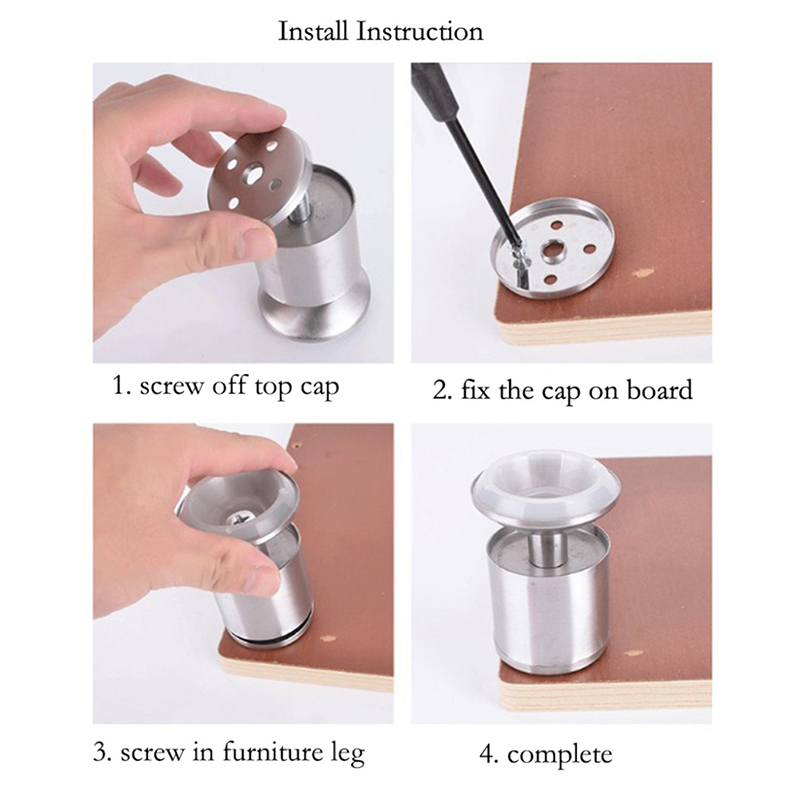 Install Instruction

1. screw off top cap

2. fix the cap on board

3. screw in furniture leg

4. complete