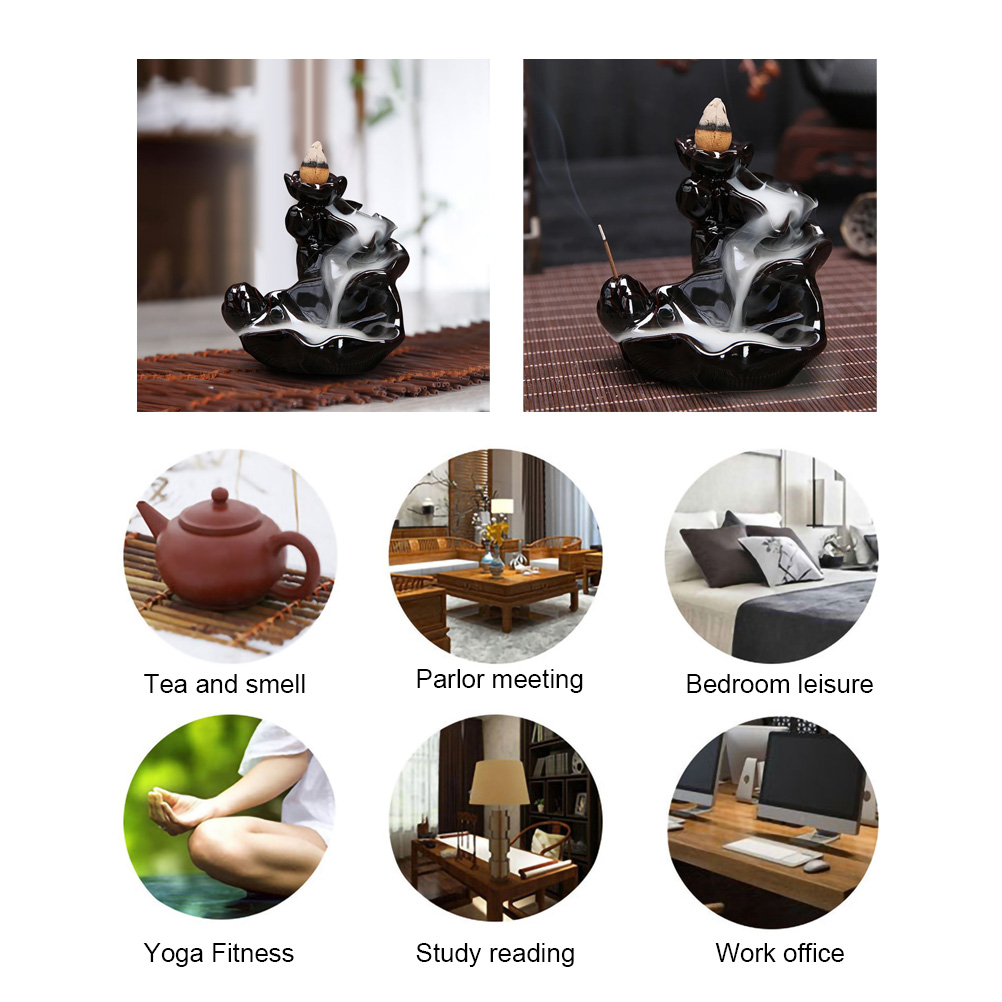 Tea and smell

Parlor meeting

Bedroom leisure

Yoga Fitness

Study reading

Work office