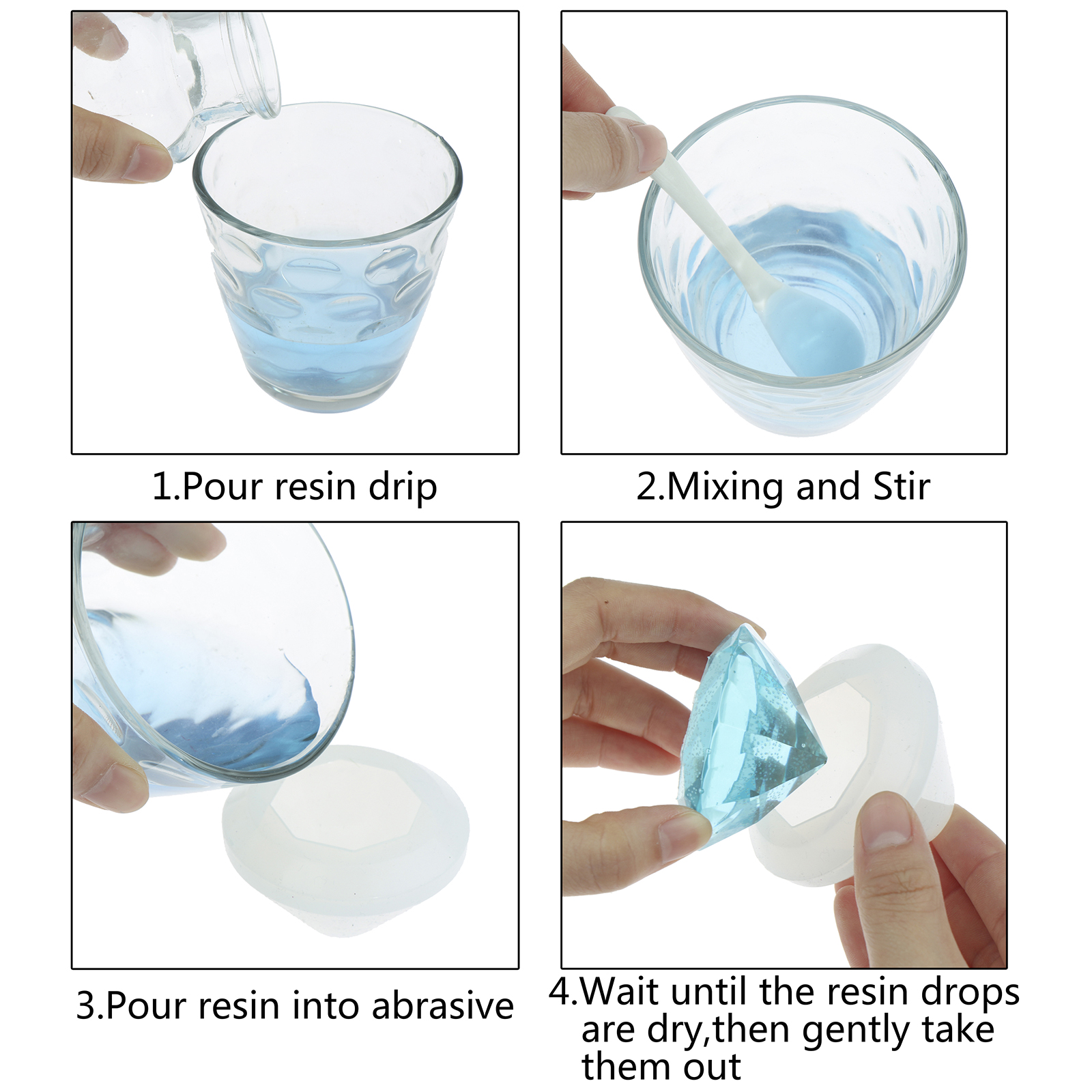 1.Pour resin drip

2.Mixing and Stir

3.Pour resin into abrasive

4.Wait until the resin drops are dry,then gently take them out