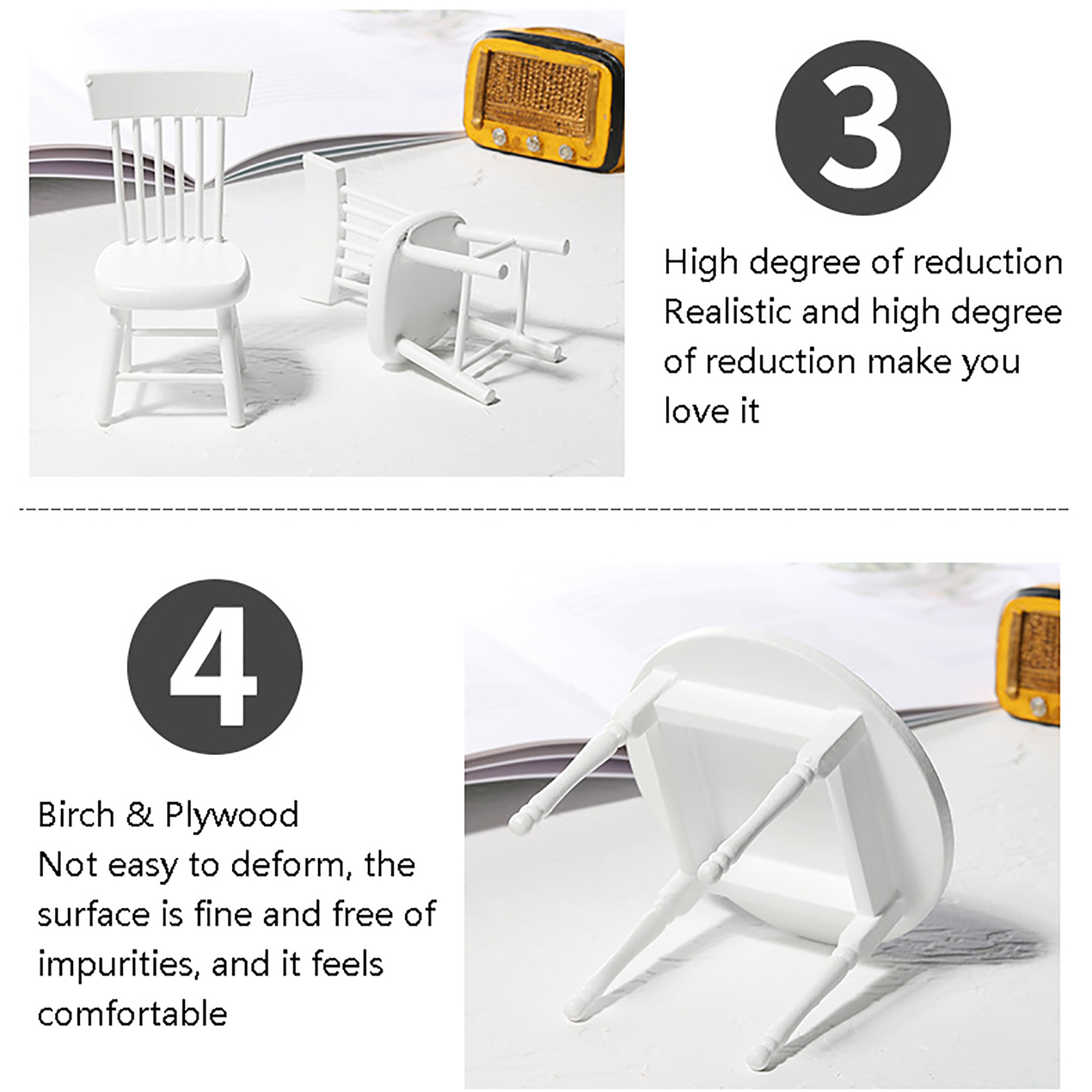 3

High degree of reduction
Realistic and high degree of reduction make you love it

4

Birch & Plywood
Not easy to deform, the surface is fine and free of impurities, and it feels comfortable