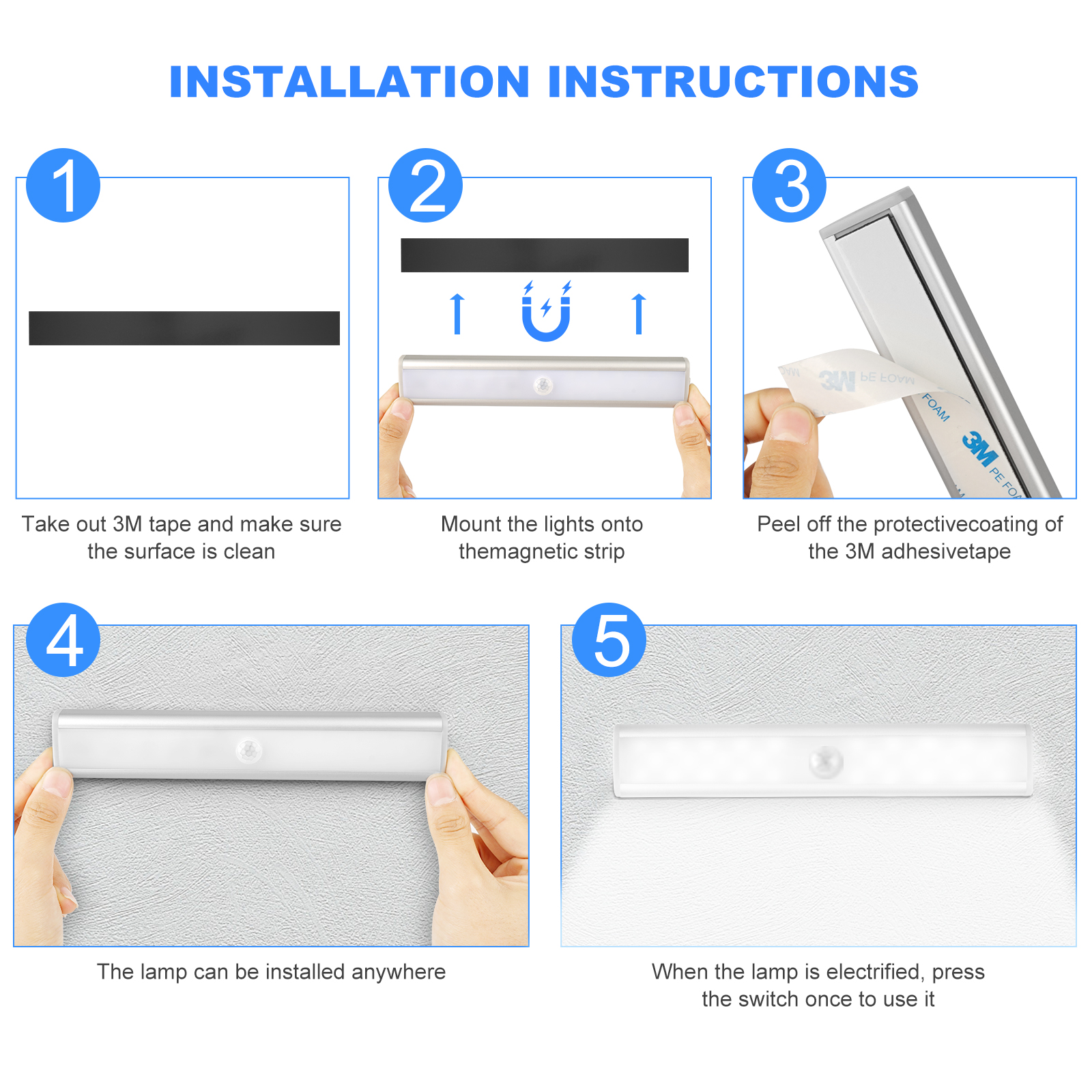 INSTALLATION INSTRUCTIONS

1

Take out 3M tape and make sure the surface is clean

2

Mount the lights onto themagnetic strip

3

3M PE FOAM

FOAM

3M PE FOAM

Peel off the protectivecoating of the 3M adhesivetape

4

The lamp can be installed anywhere

5

When the lamp is electrified, press the switch once to use it