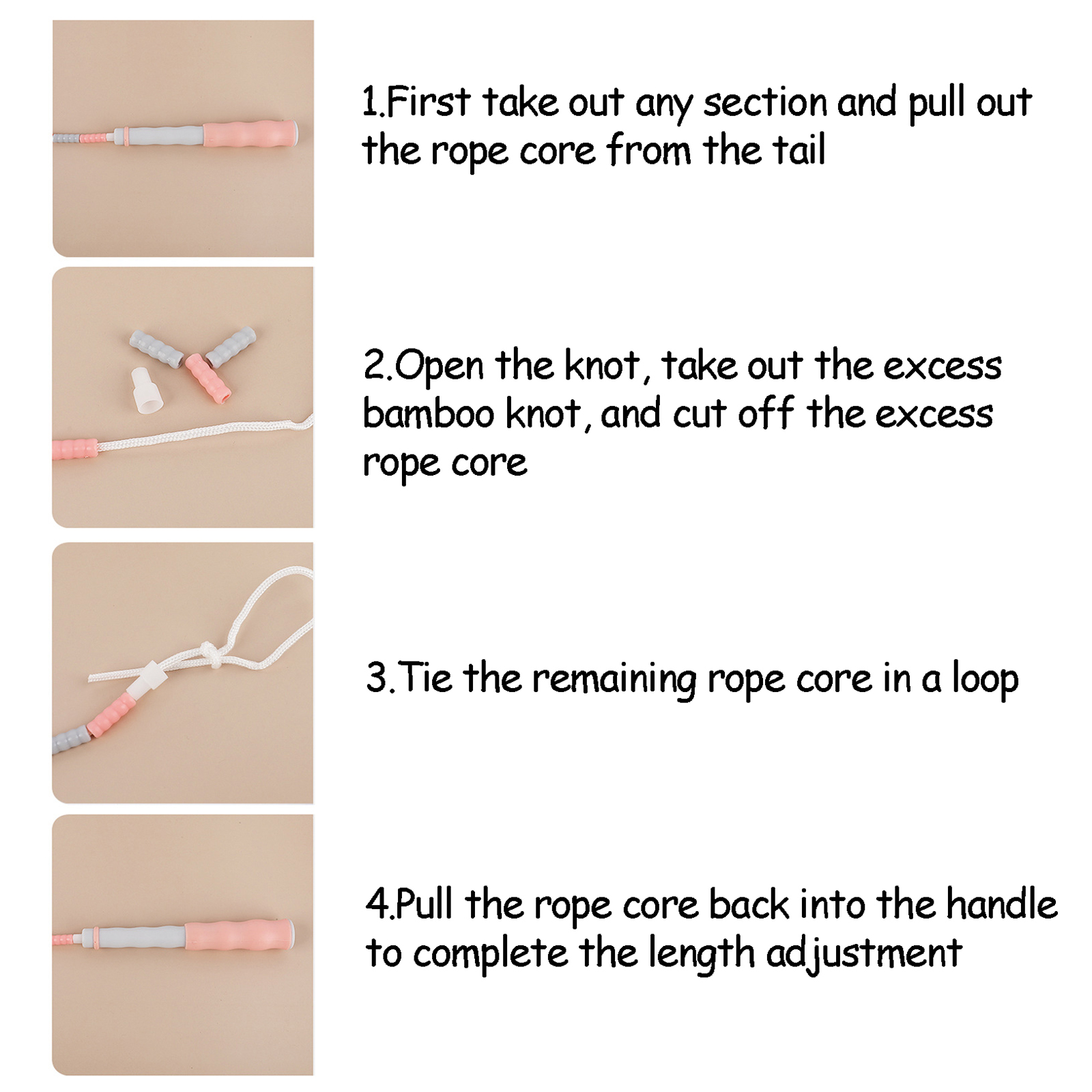 1.First take out any section and pull out the rope core from the tail

2.Open the knot, take out the excess bamboo knot, and cut off the excess rope core

3.Tie the remaining rope core in a loop

4.Pull the rope core back into the handle to complete the length adjustment