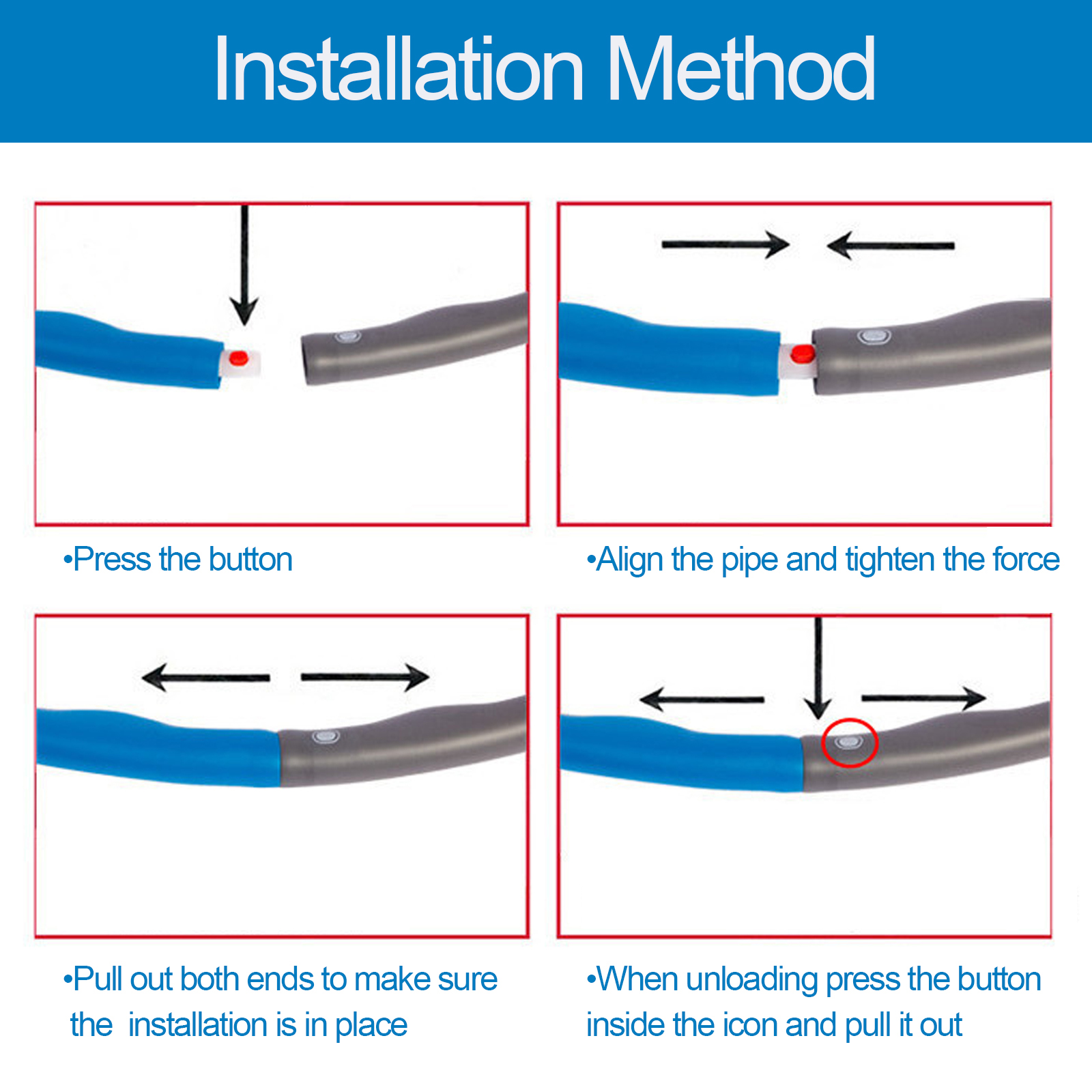 Installation Method

•Press the button

•Align the pipe and tighten the force

•Pull out both ends to make sure the  installation is in place

•When unloading press the button inside the icon and pull it out