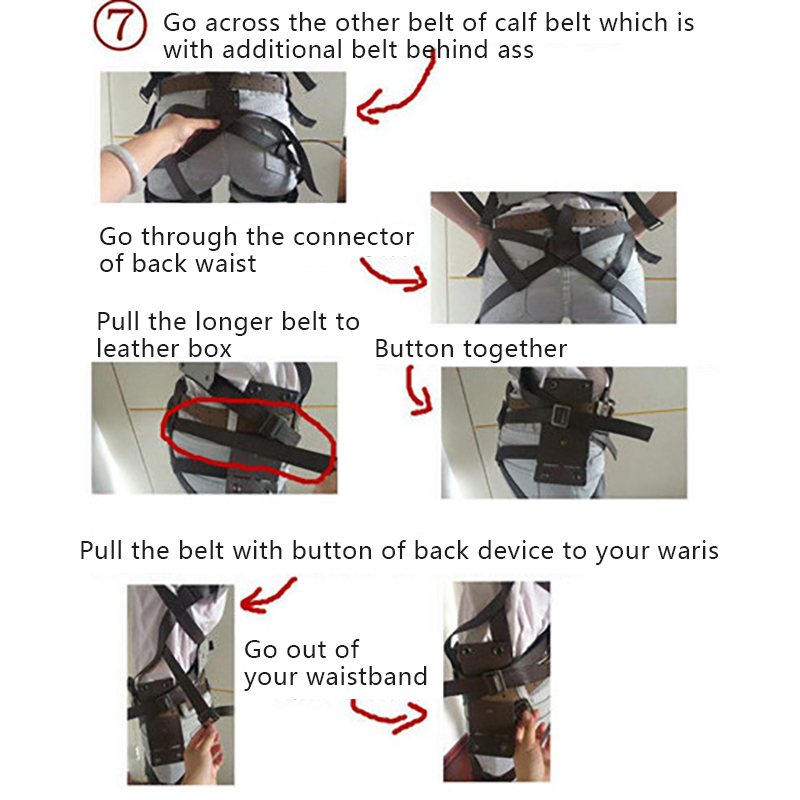 ⑦ Go across the other belt of calf belt which is with additional belt behind ass

Go through the connector of back waist

Pull the longer belt to leather box

Button together

Pull the belt with button of back device to your waris

Go out of your waistband