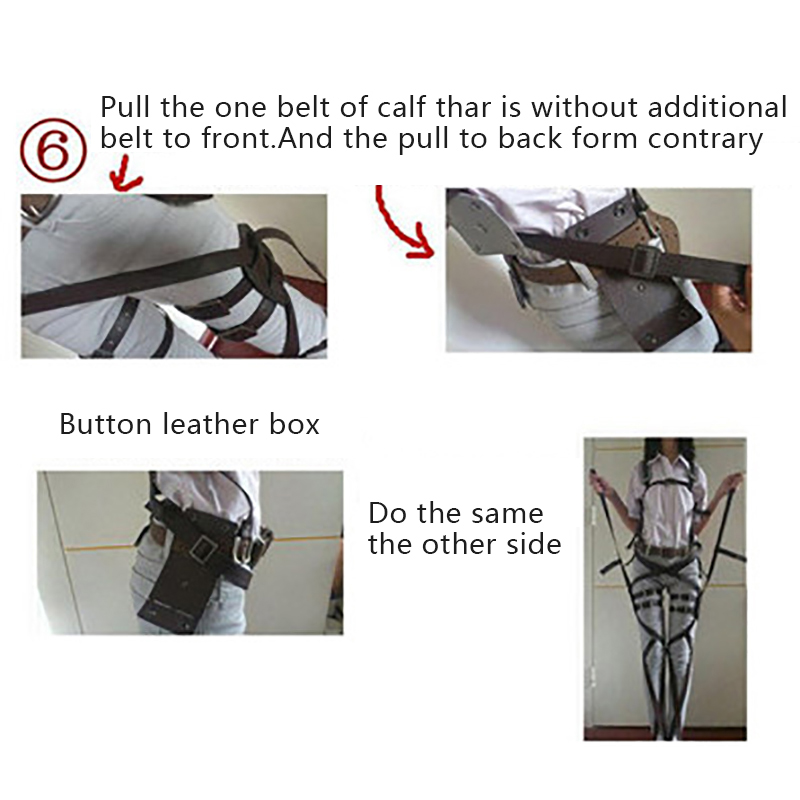 ⑥ Pull the one belt of calf thar is without additional belt to front.And the pull to back form contrary

Button leather box

Do the same the other side