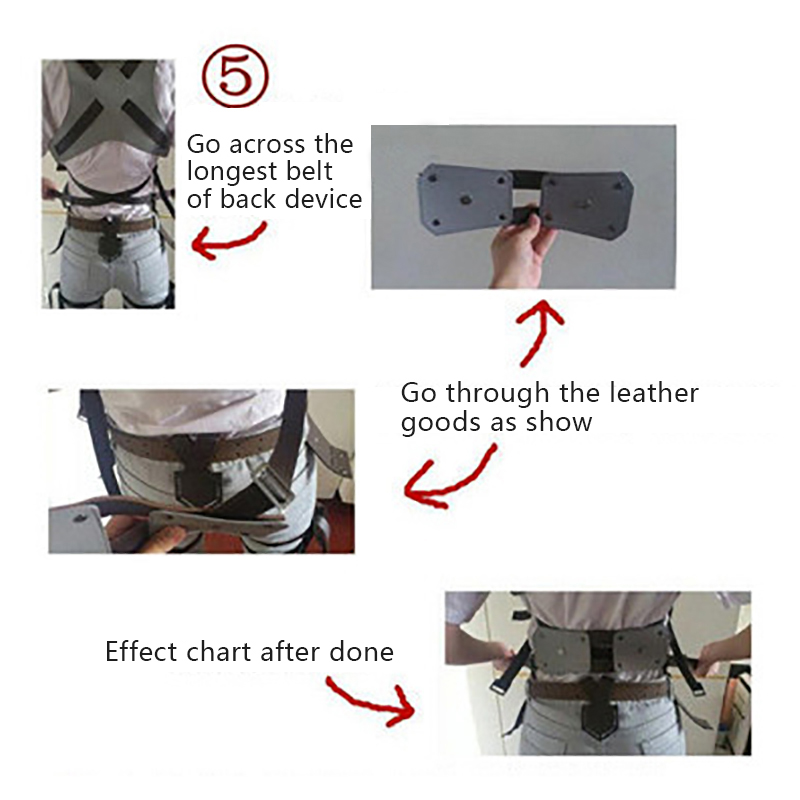 ⑤

Go across the longest belt of back device

Go through the leather goods as show

Effect chart after done