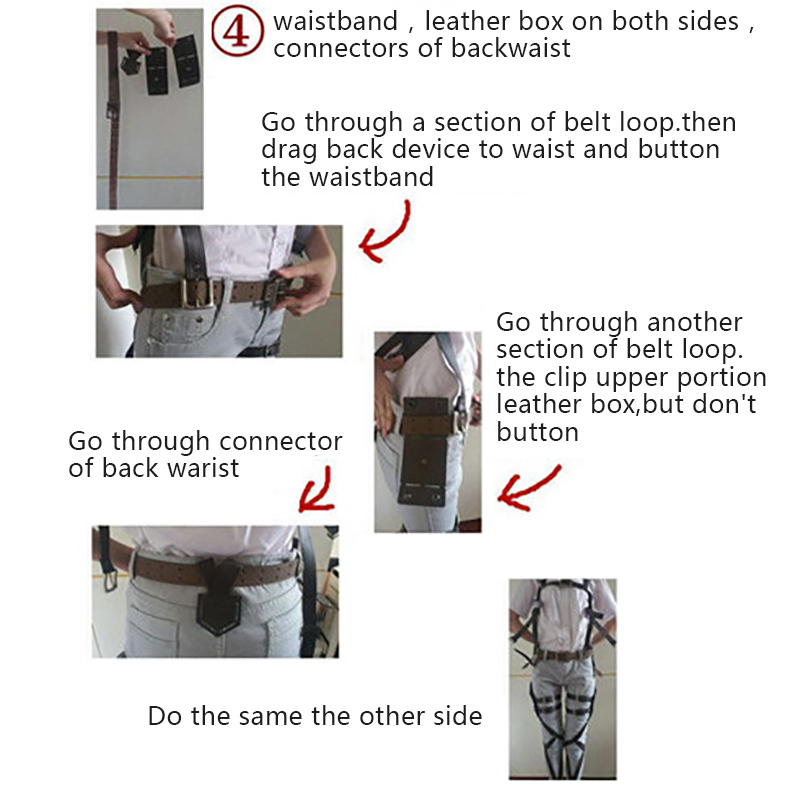 ④ waistband , leather box on both sides , connectors of backwaist

Go through a section of belt loop.then drag back device to waist and button the waistband

Go through another section of belt loop. the clip upper portion leather box,but don't button

Go through connector of back warist

Do the same the other side