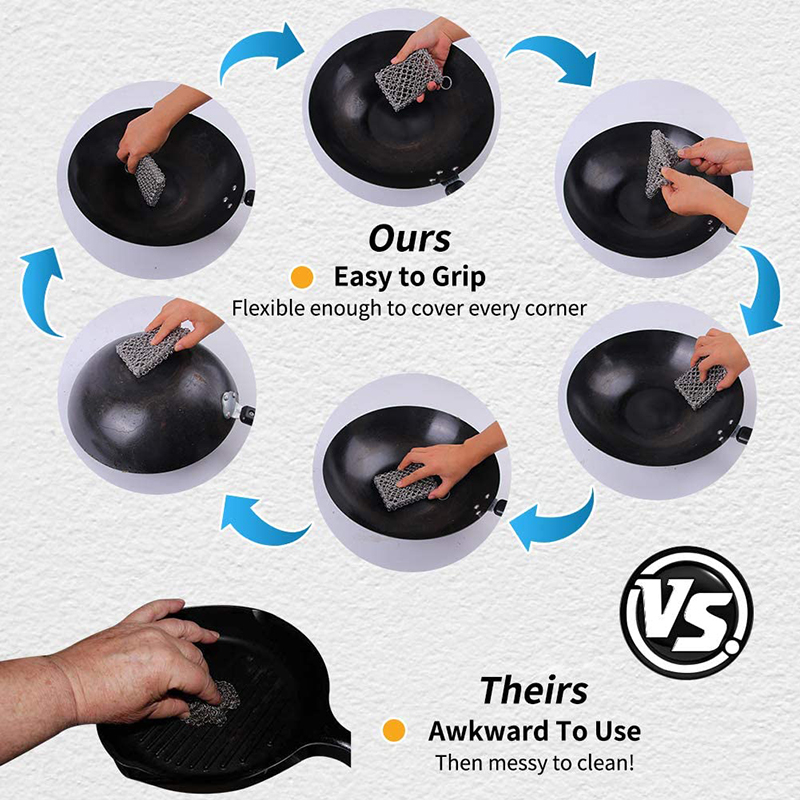 Ours

Easy to Grip

Flexible enough to cover every corner

VS.

Theirs

Awkward To Use

Then messy to clean!