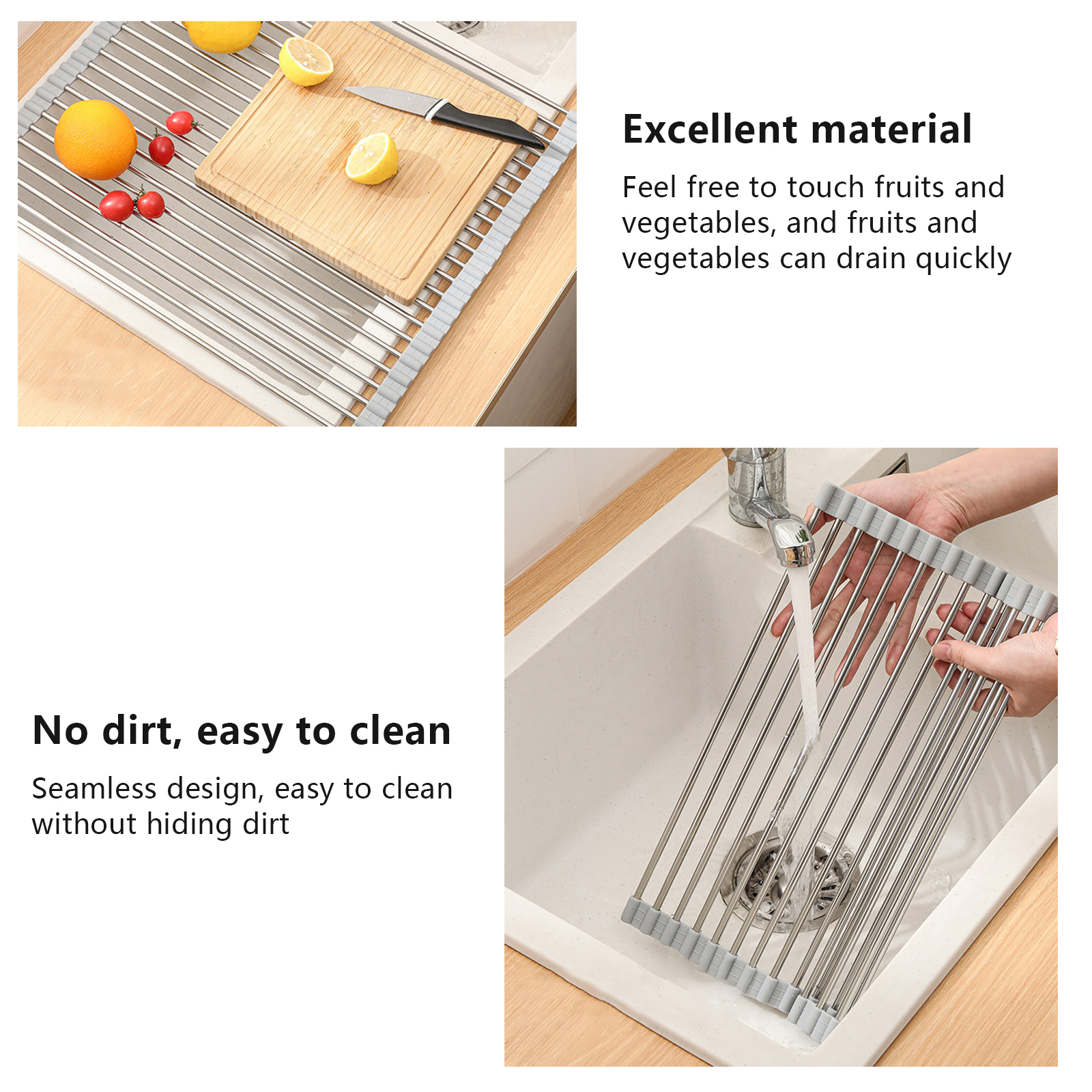 Excellent material

Feel free to touch fruits and vegetables, and fruits and vegetables can drain quickly

No dirt, easy to clean

Seamless design, easy to clean without hiding dirt