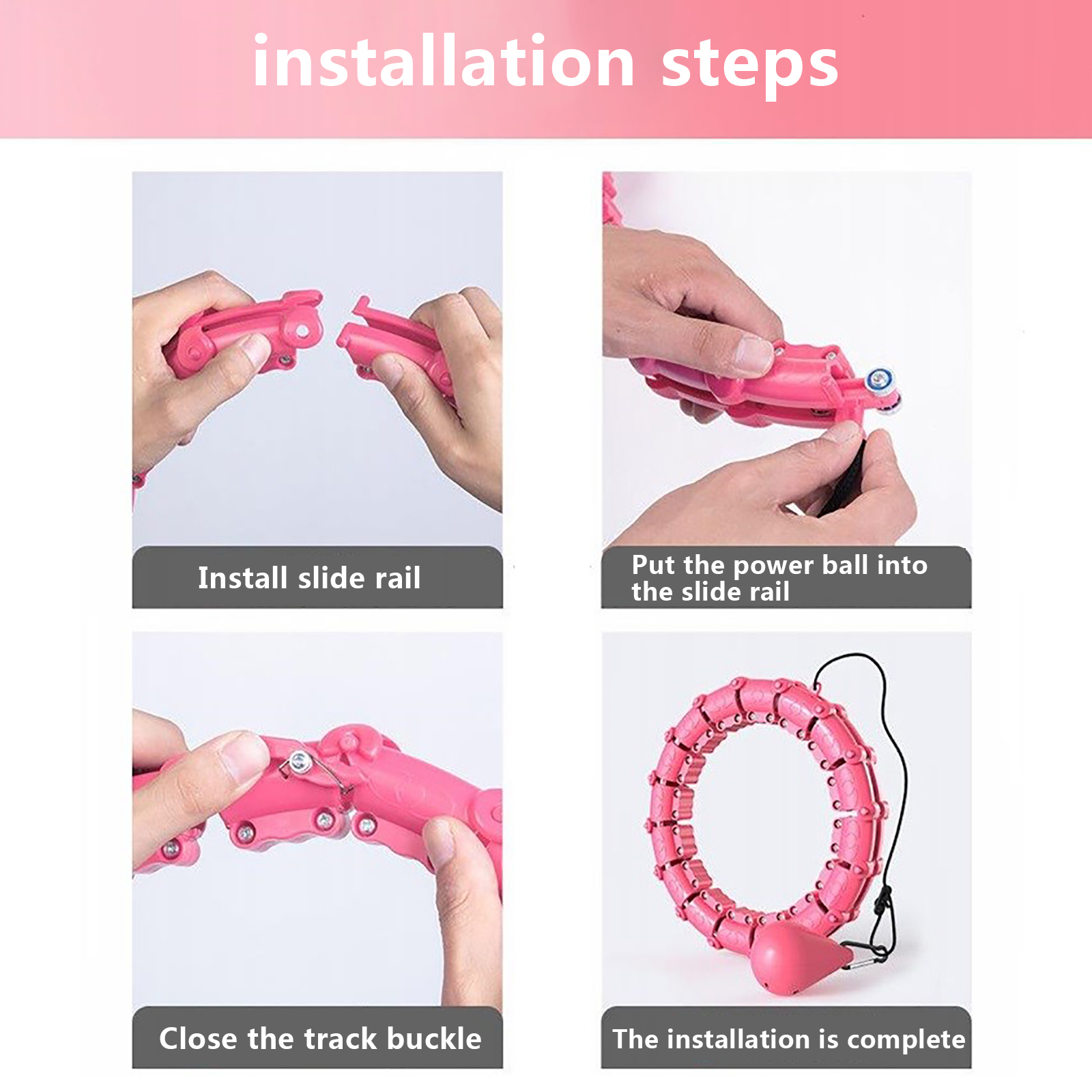 installation steps

Install slide rail

Put the power ball into the slide rail

Close the track buckle

The installation is complete