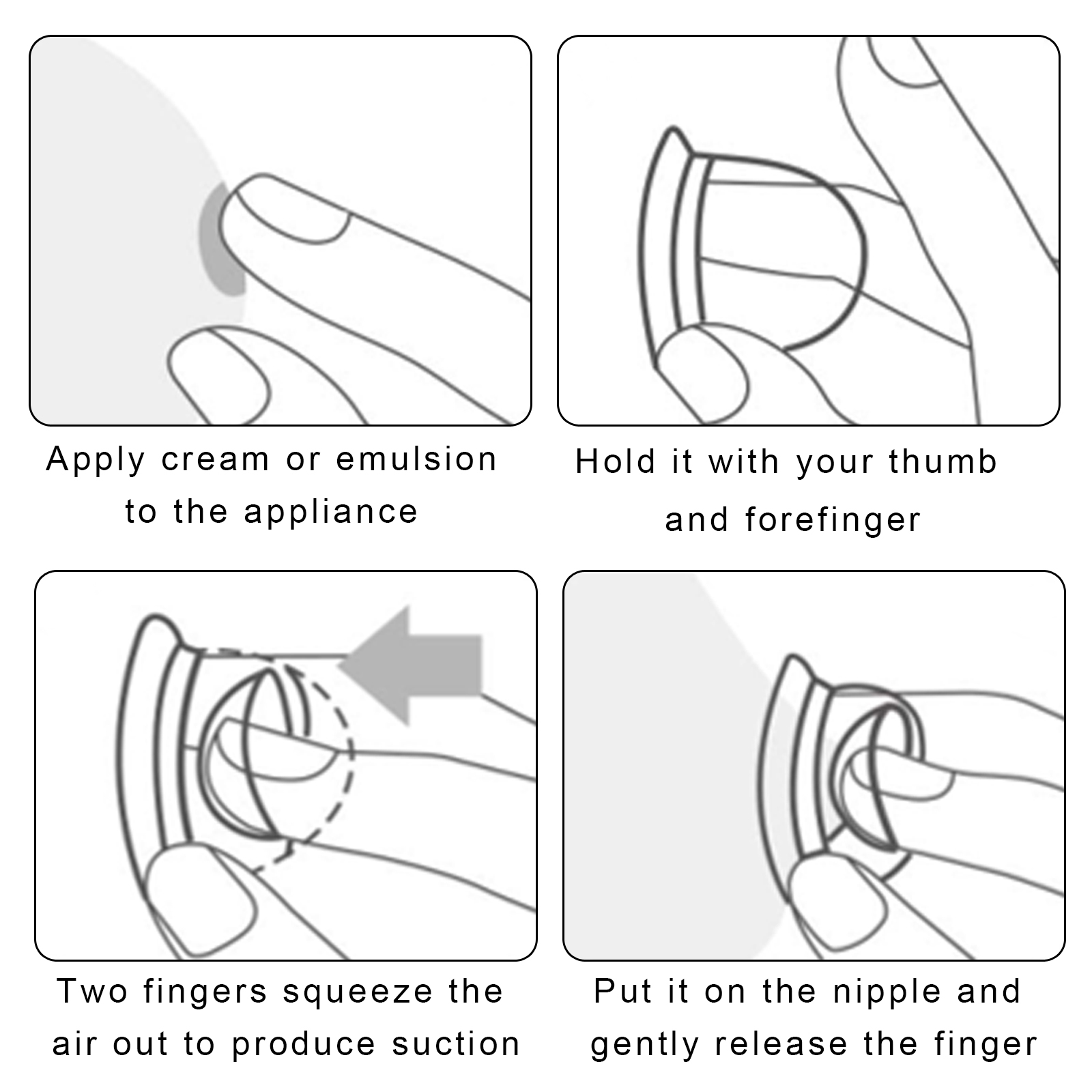 Apply cream or emulsion to the appliance

Hold it with your thumb and forefinger

Two fingers squeeze the air out to produce suction

Put it on the nipple and gently release the finger