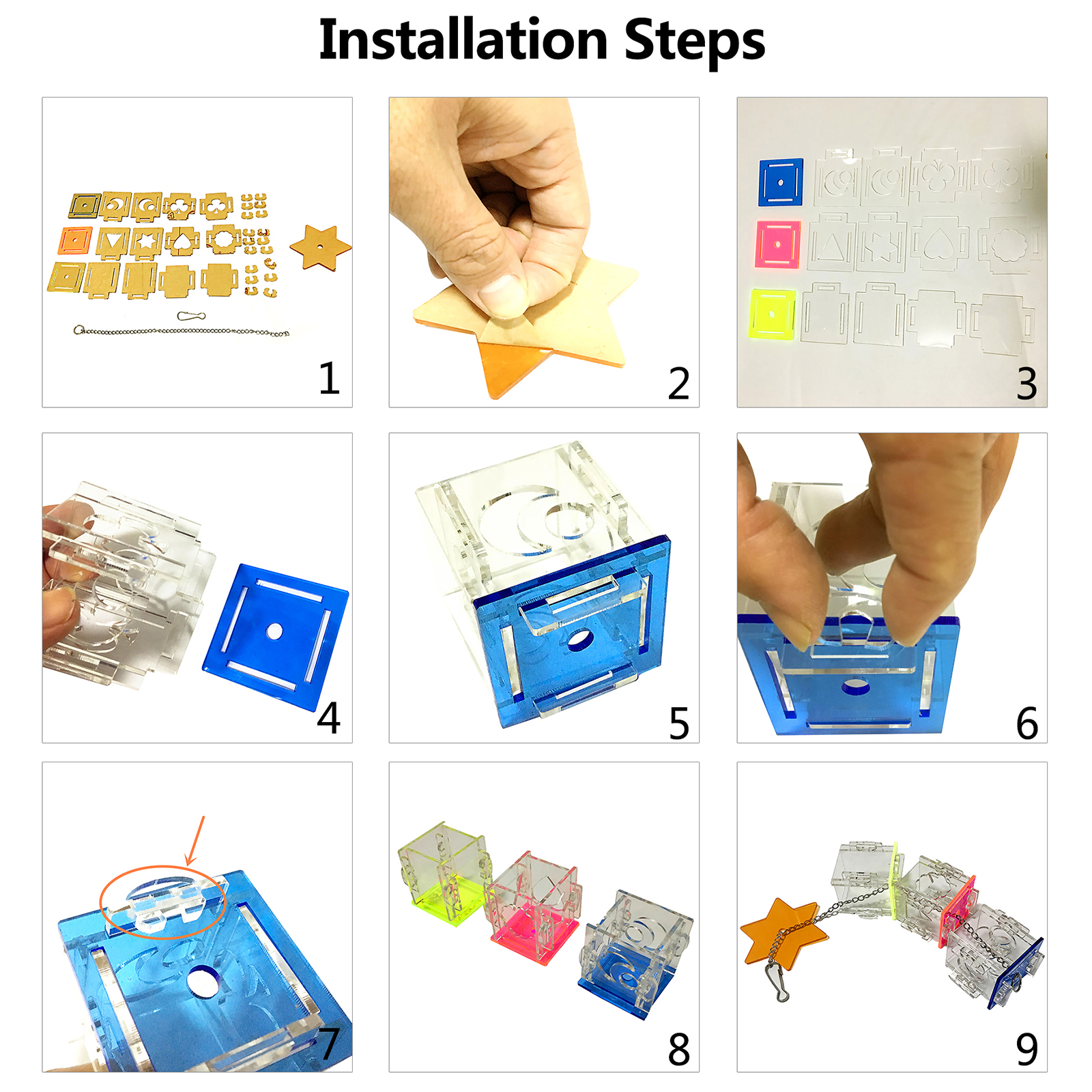 Installation Steps

1

2

3

4

5

6

7

8

9