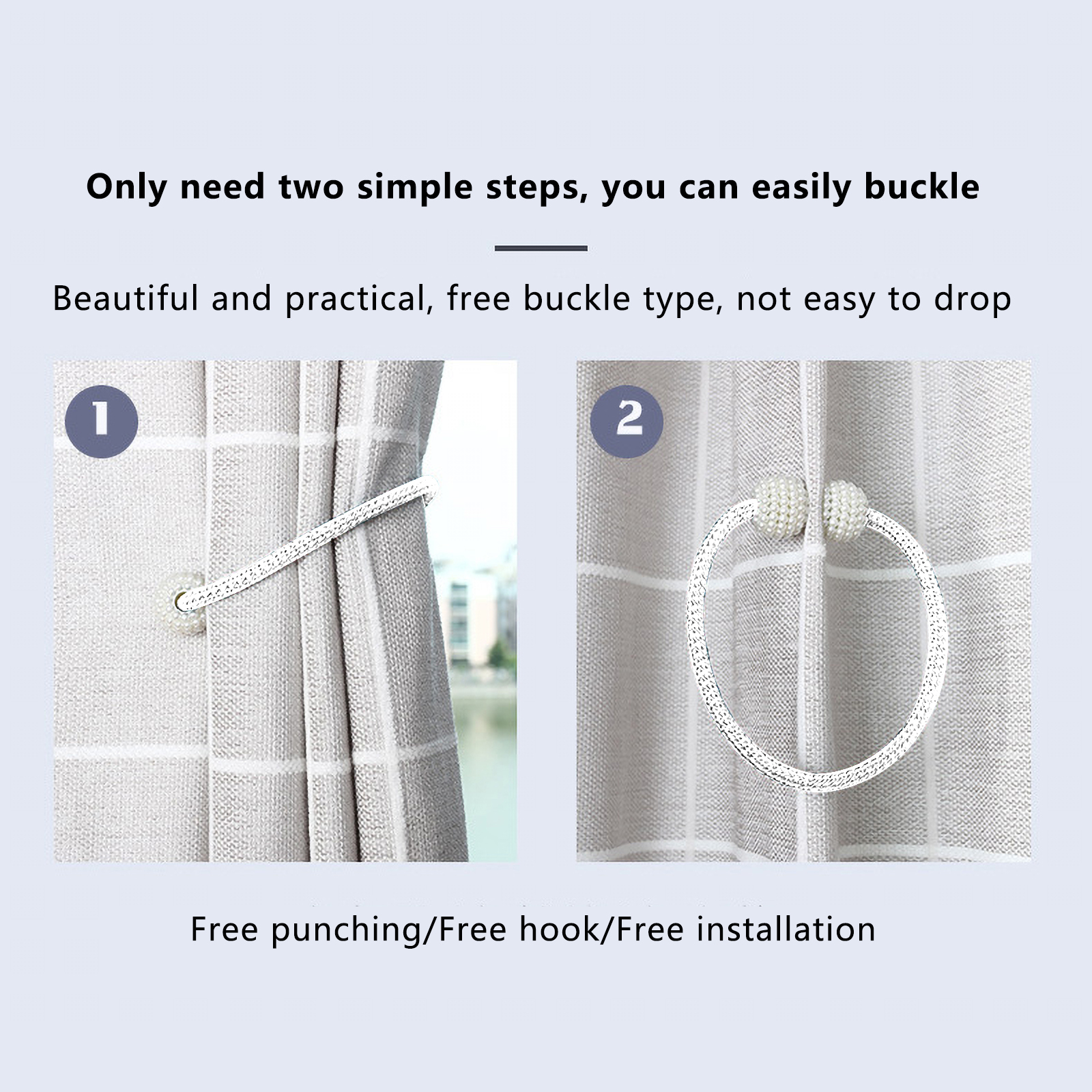 Only need two simple steps, you can easily buckle

Beautiful and practical, free buckle type, not easy to drop

1

2

Free punching/Free hook/Free installation