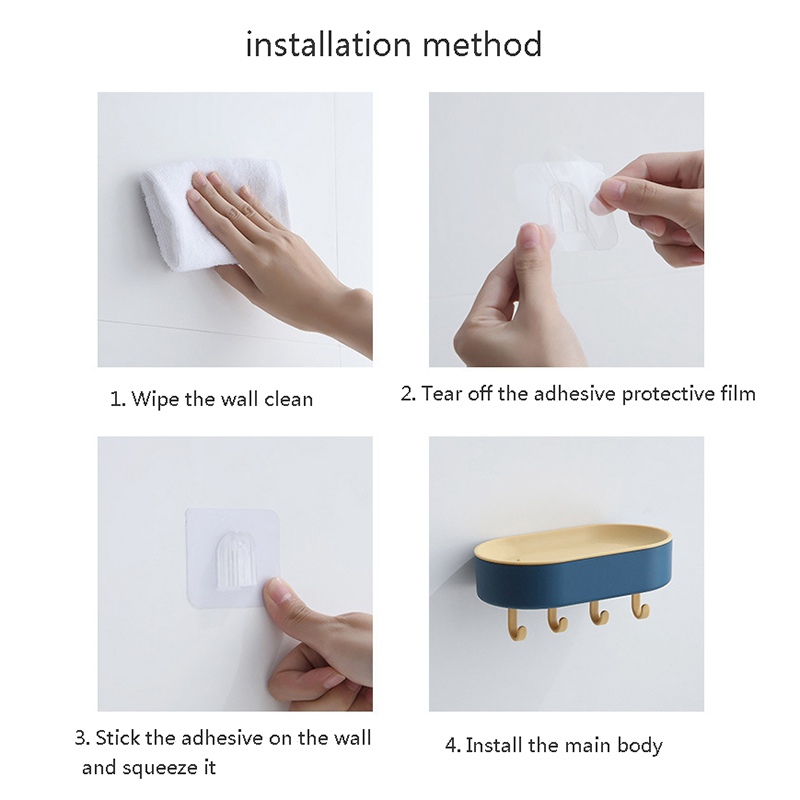 installation method

1. Wipe the wall clean

2. Tear off the adhesive protective film

3. Stick the adhesive on the wall and squeeze it

4. Install the main body