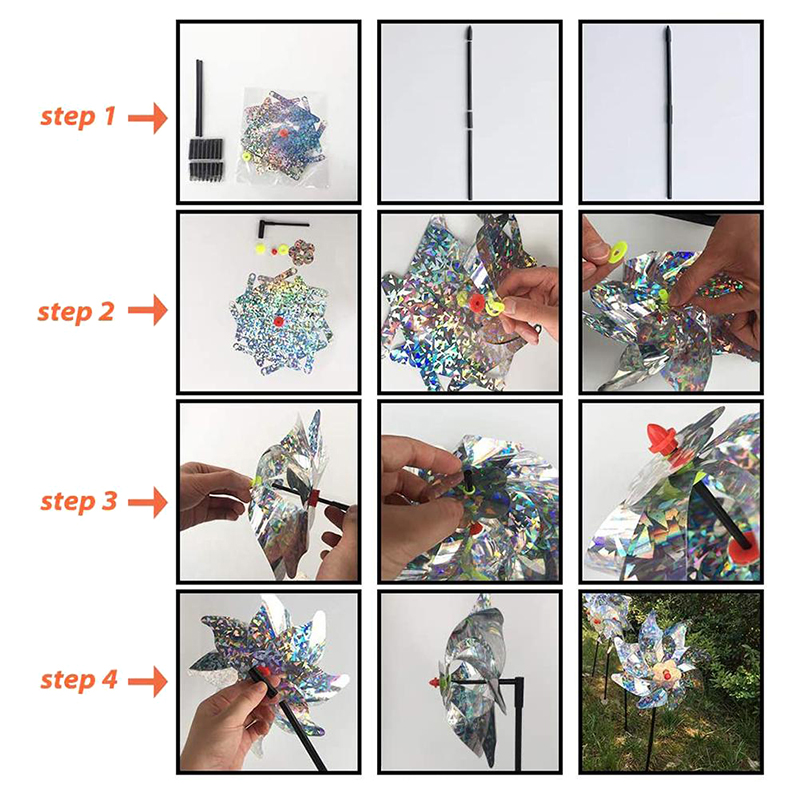 step 1

step 2

step 3

step 4