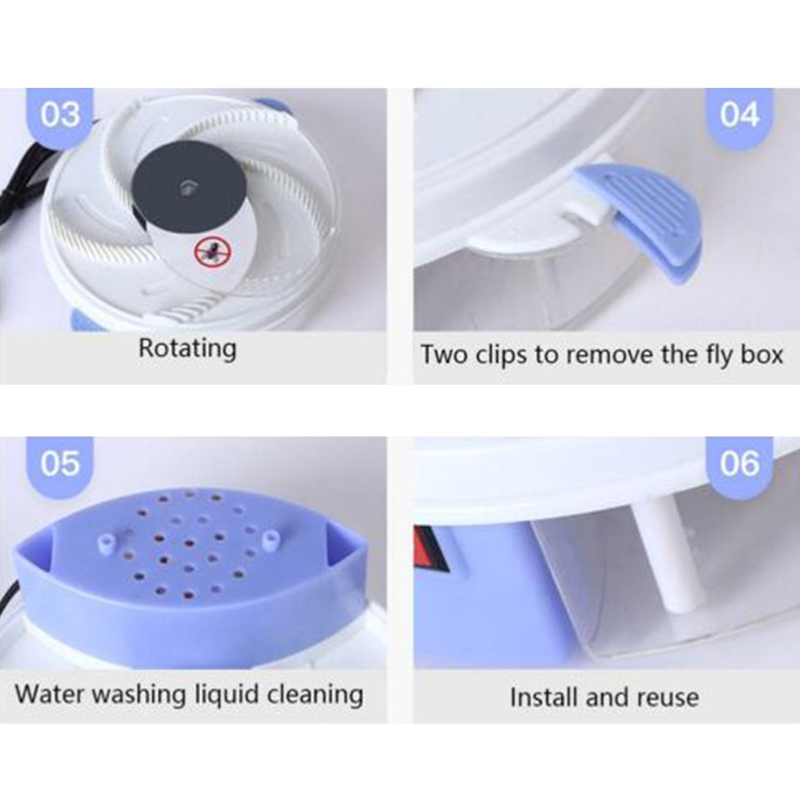 03

Rotating

04

Two clips to remove the fly box

05

Water washing liquid cleaning

06

Install and reuse