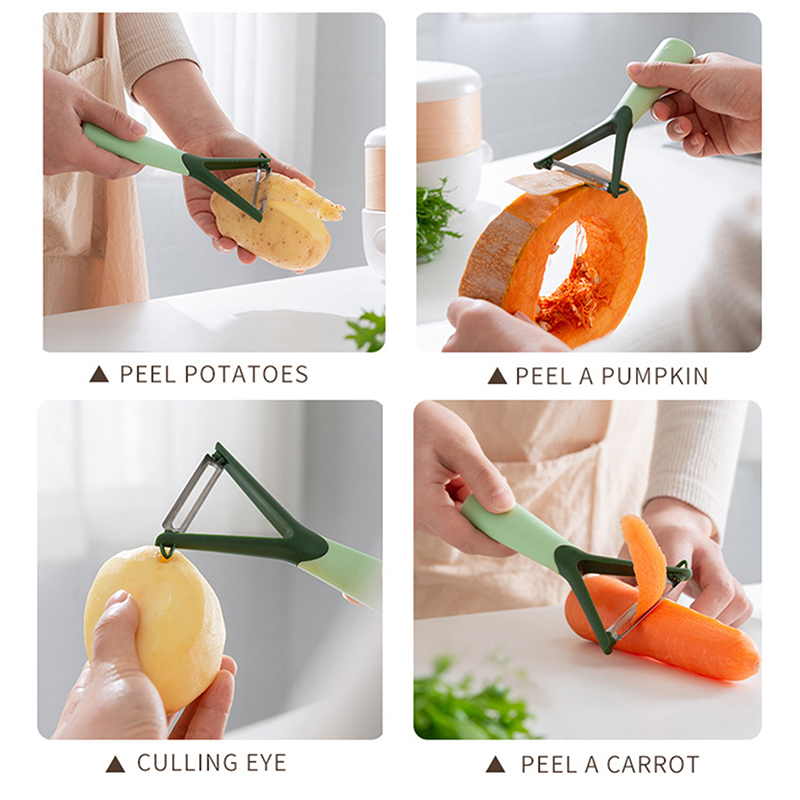 ▲ PEEL POTATOES

▲ PEEL A PUMPKIN

▲ CULLING EYE

▲ PEEL A CARROT