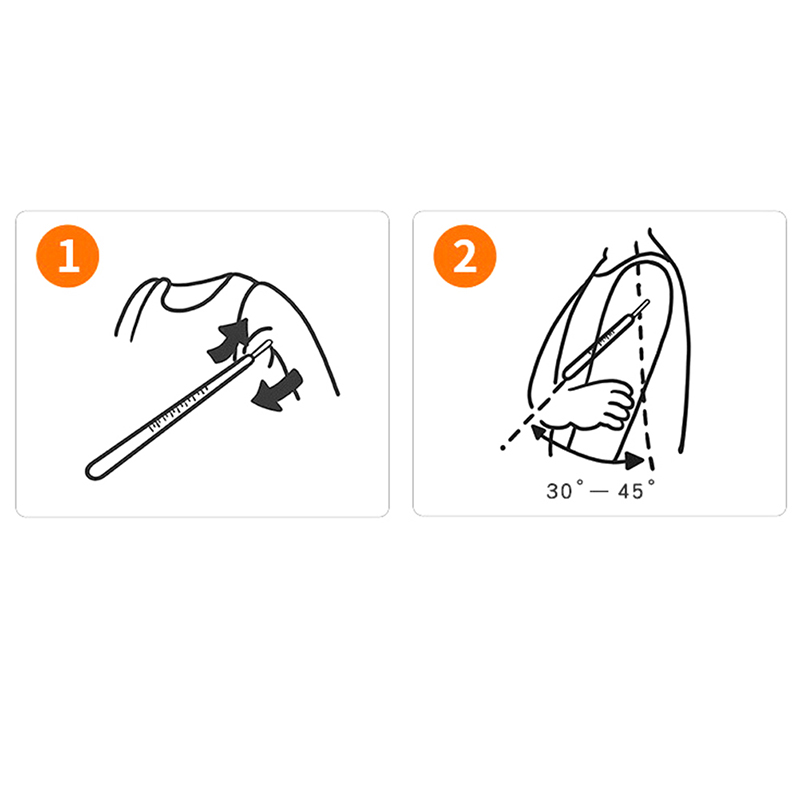 1

2

30° — 45°