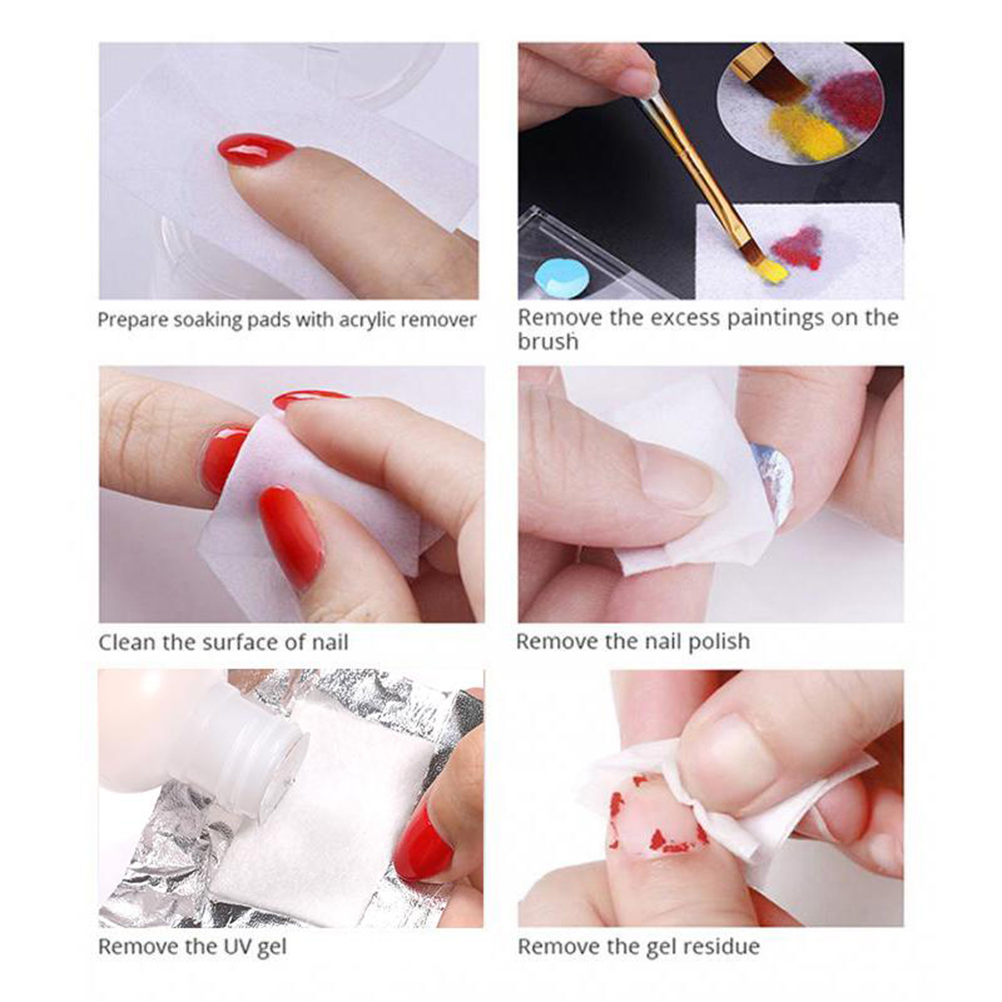 Prepare soaking pads with acrylic remover

Remove the excess paintings on the brush

Clean the surface of nail

Remove the nail polish

Remove the UV gel

Remove the gel residue