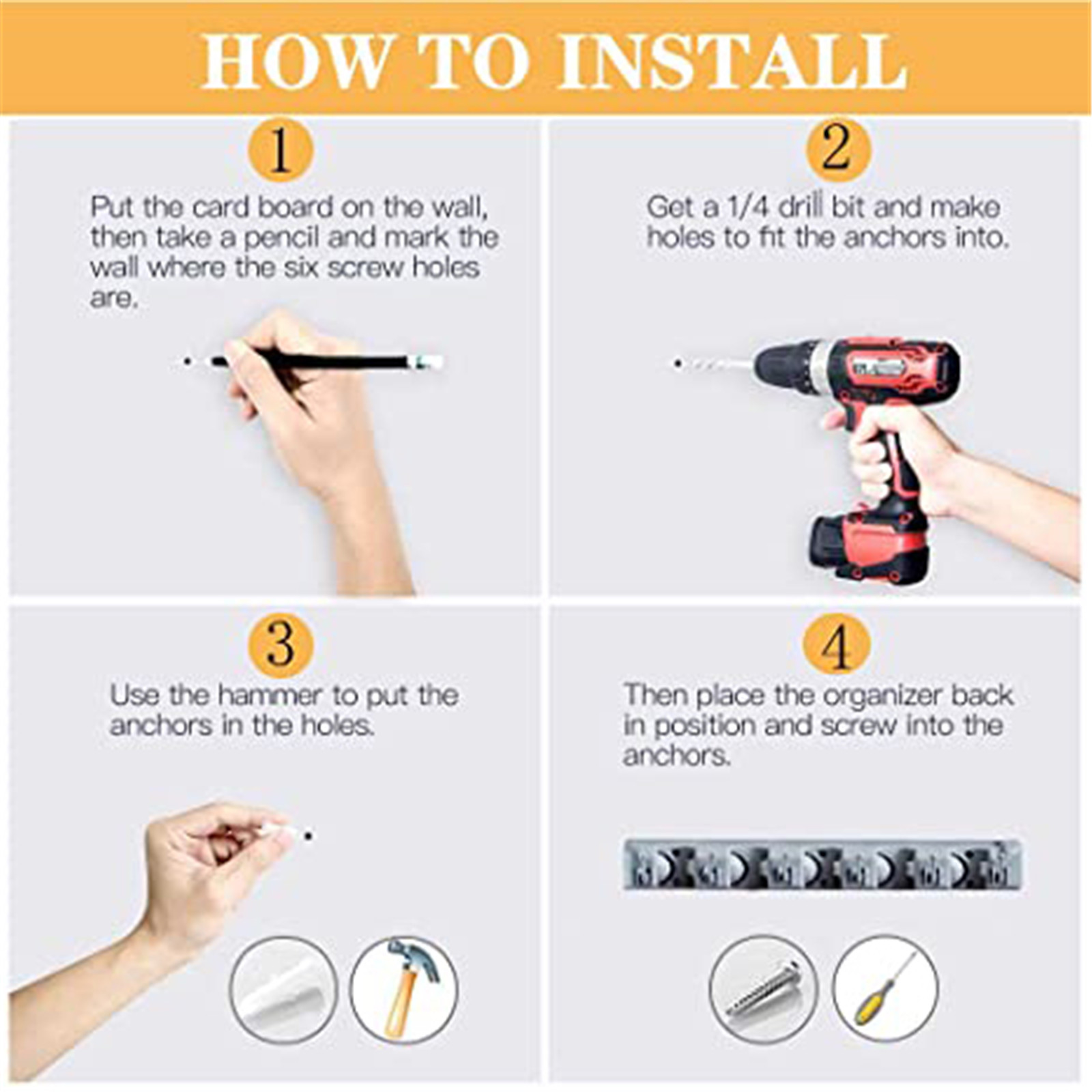 HOW TO INSTALL

1

Put the card board on the wall, then take a pencil and mark the wall where the six screw holes are.

2

Get a 1/4 drill bit and make holes to fit the anchors into.

3

Use the hammer to put the anchors in the holes.

4

Then place the organizer back in position and screw into the anchors.