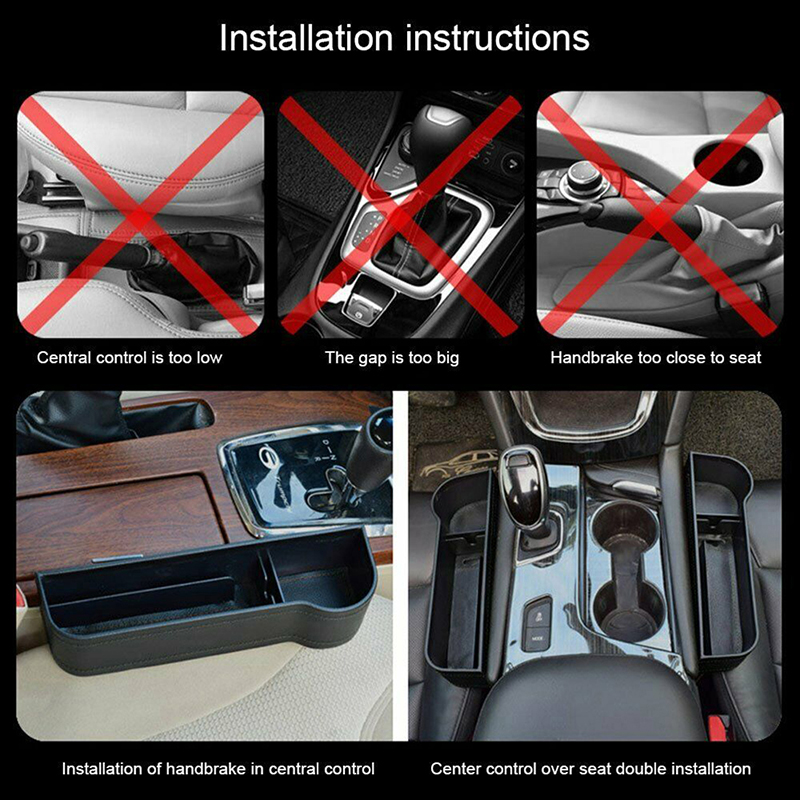 Installation instructions

Central control is too low

The gap is too big

Handbrake too close to seat

Installation of handbrake in central control

Center control over seat double installation