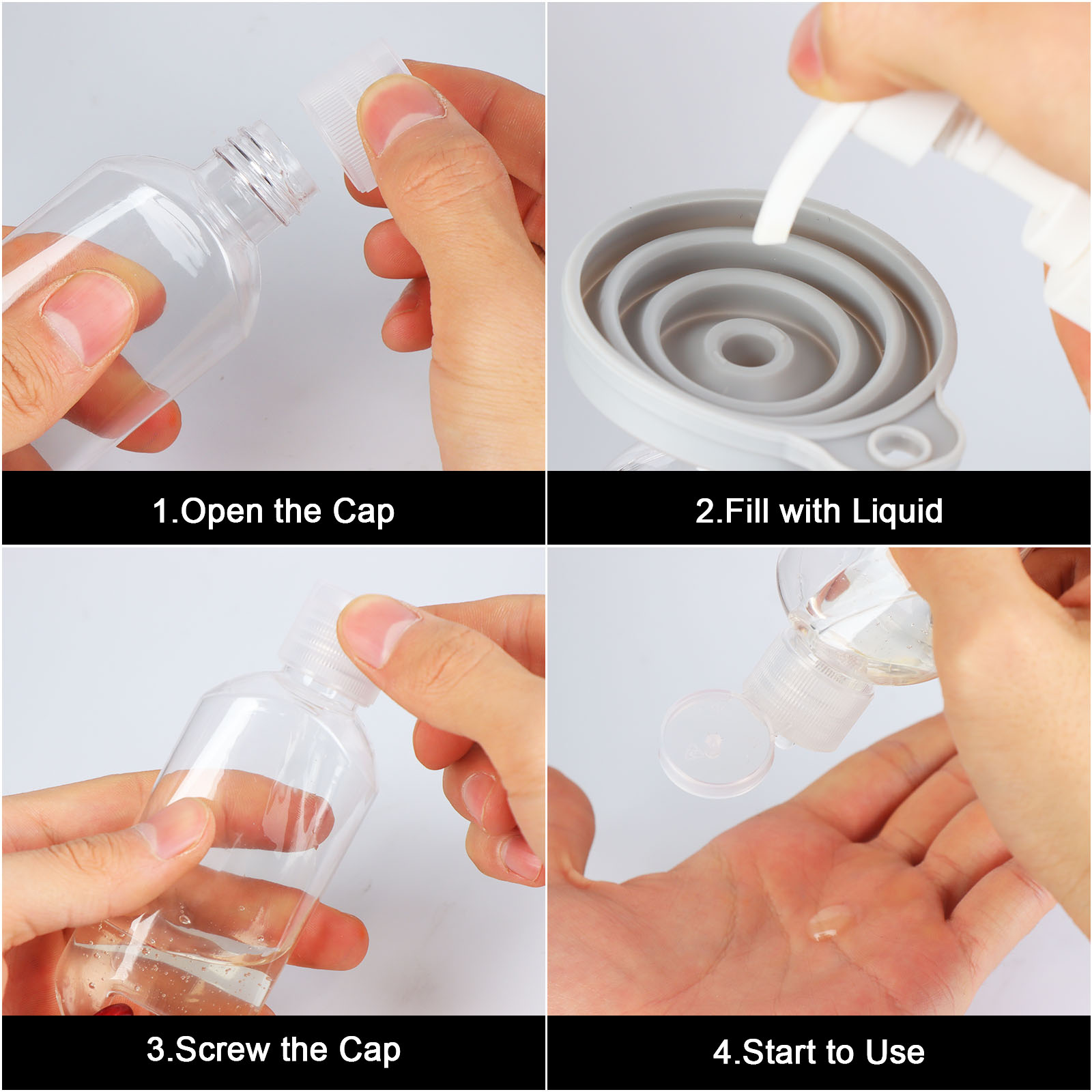 1.Open the Cap

2.Fill with Liquid

3.Screw the Cap

4.Start to Use