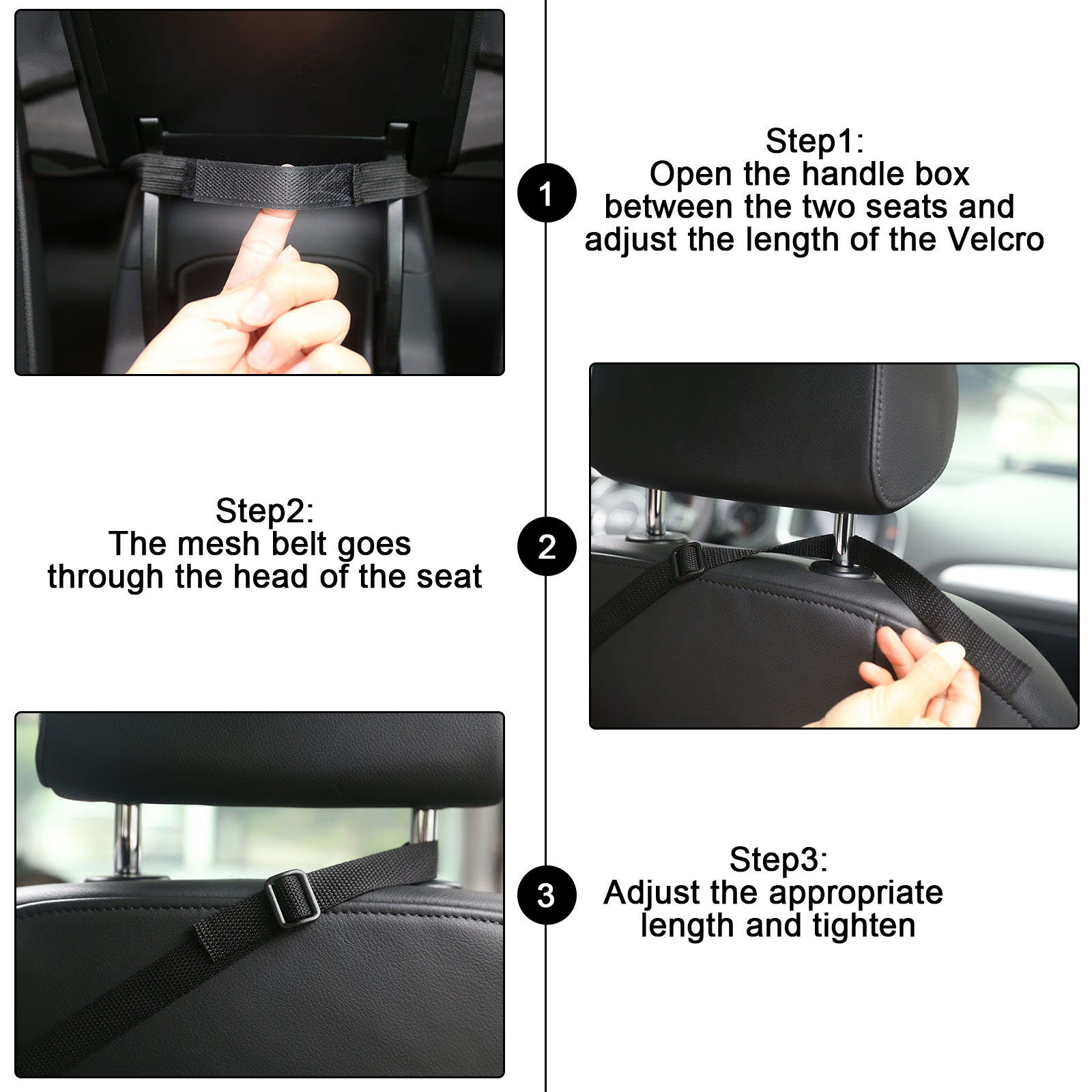 1

Step1:
Open the handle box between the two seats and adjust the length of the Velcro

Step2:
The mesh belt goes through the head of the seat

2

3

Step3:
Adjust the appropriate length and tighten