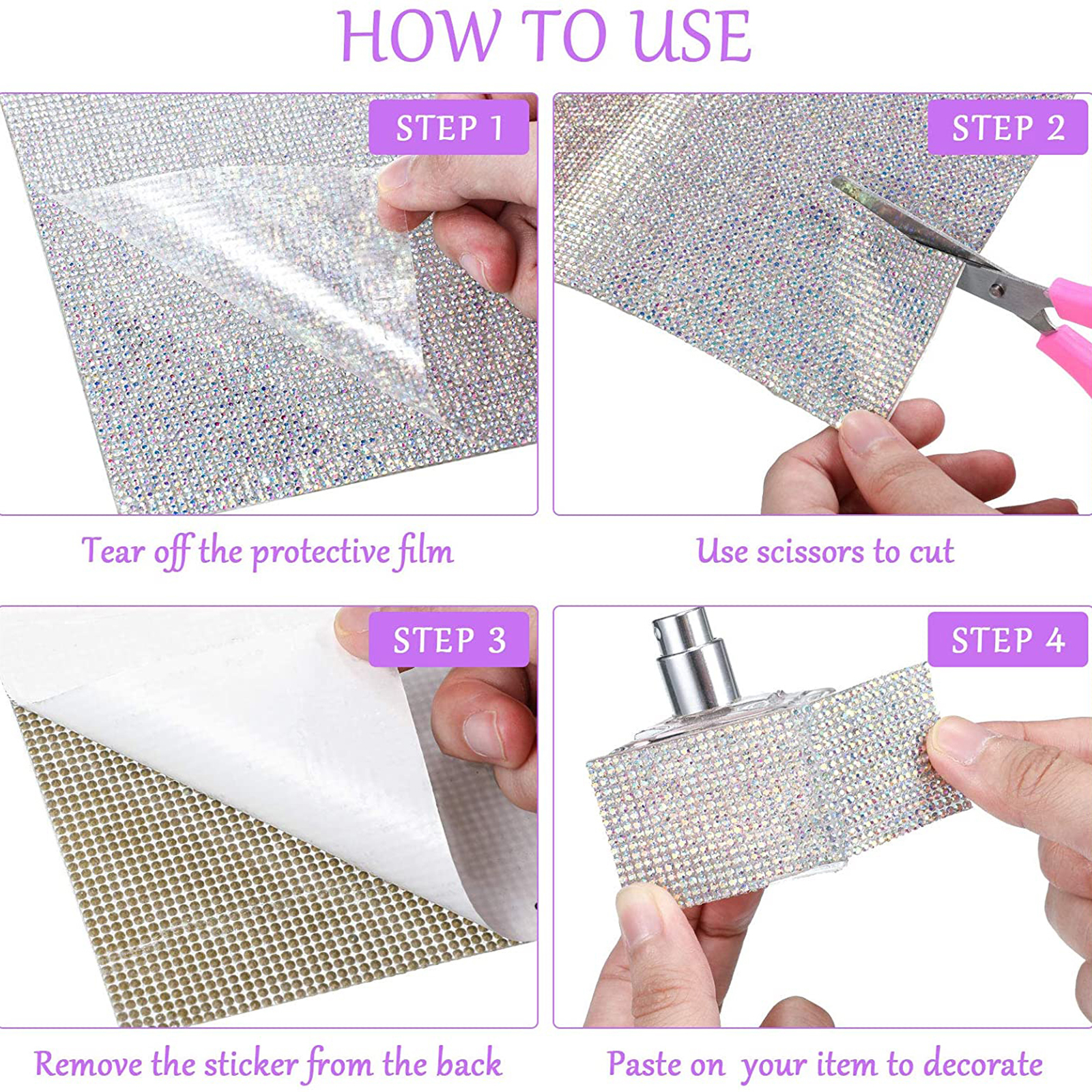 HOW TO USE

STEP 1

Tear off the protective film

STEP 2

Use scissors to cut

STEP 3

Remove the sticker from the back

STEP 4

Paste on your item to decorate