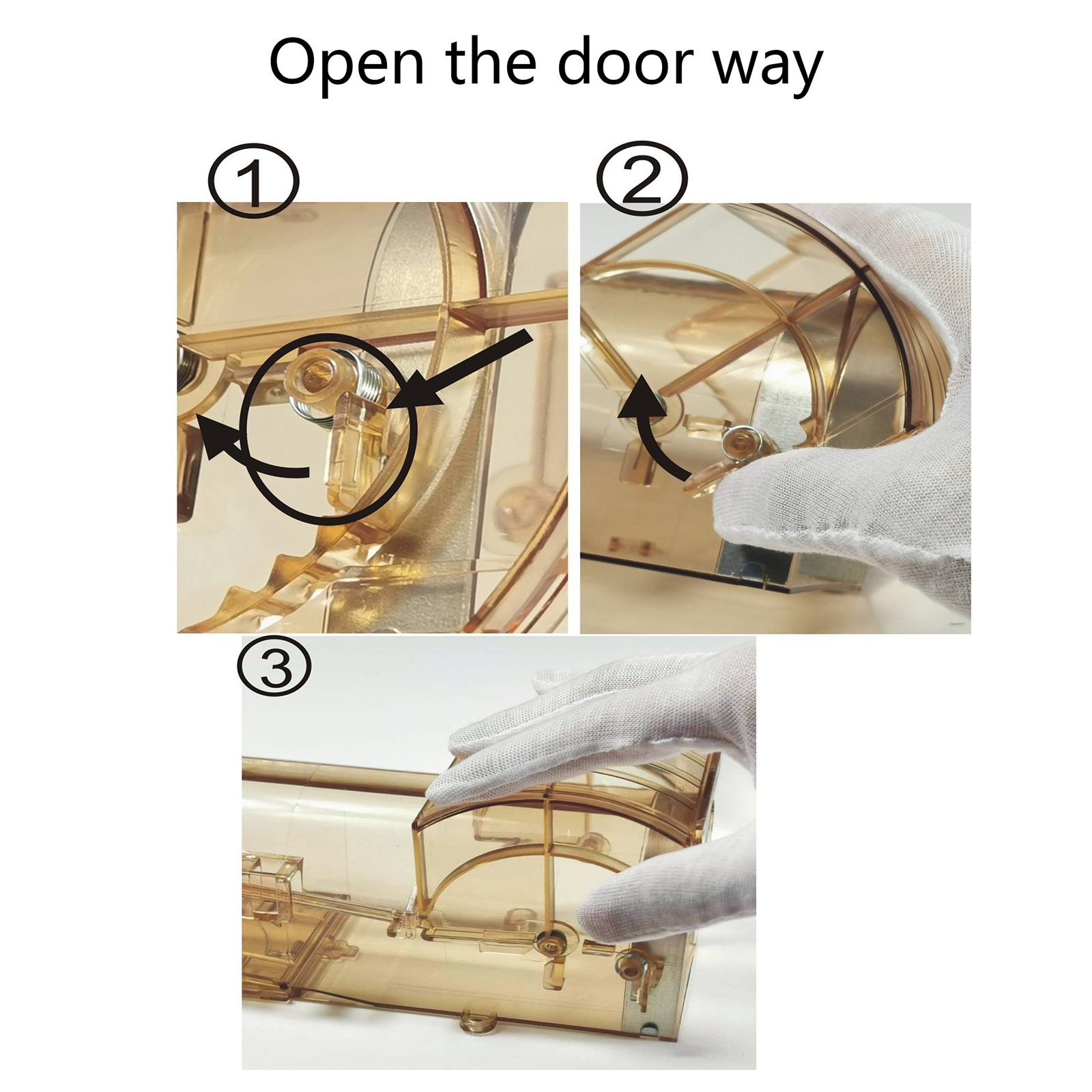 Open the door way

①

②

③