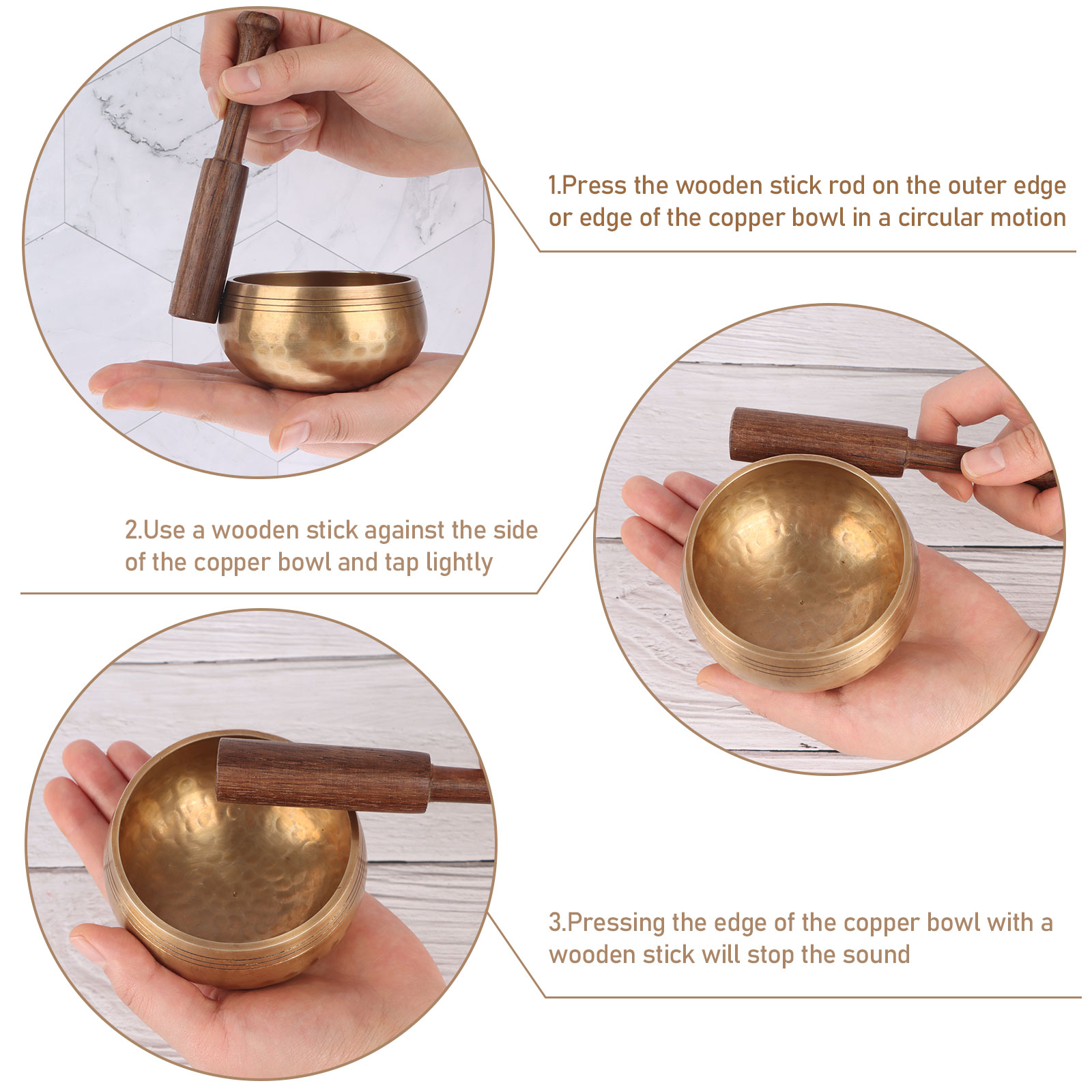 1.Press the wooden stick rod on the outer edge or edge of the copper bowl in a circular motion

2.Use a wooden stick against the side of the copper bowl and tap lightly

3.Pressing the edge of the copper bowl with a wooden stick will stop the sound