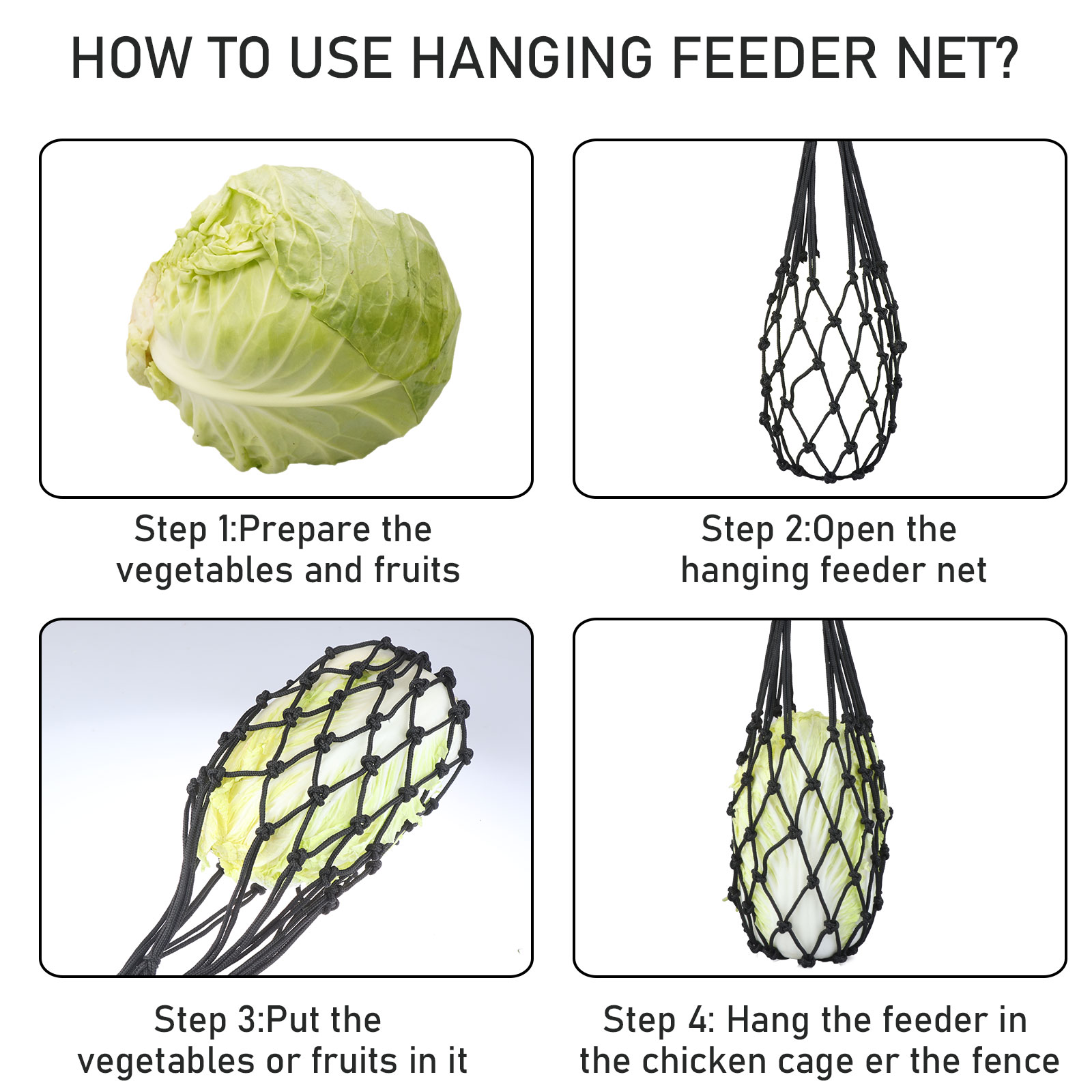 HOW TO USE HANGING FEEDER NET?

Step 1:Prepare the vegetables and fruits

Step 2:Open the hanging feeder net

Step 3:Put the vegetables or fruits in it

Step 4: Hang the feeder in the chicken cage er the fence