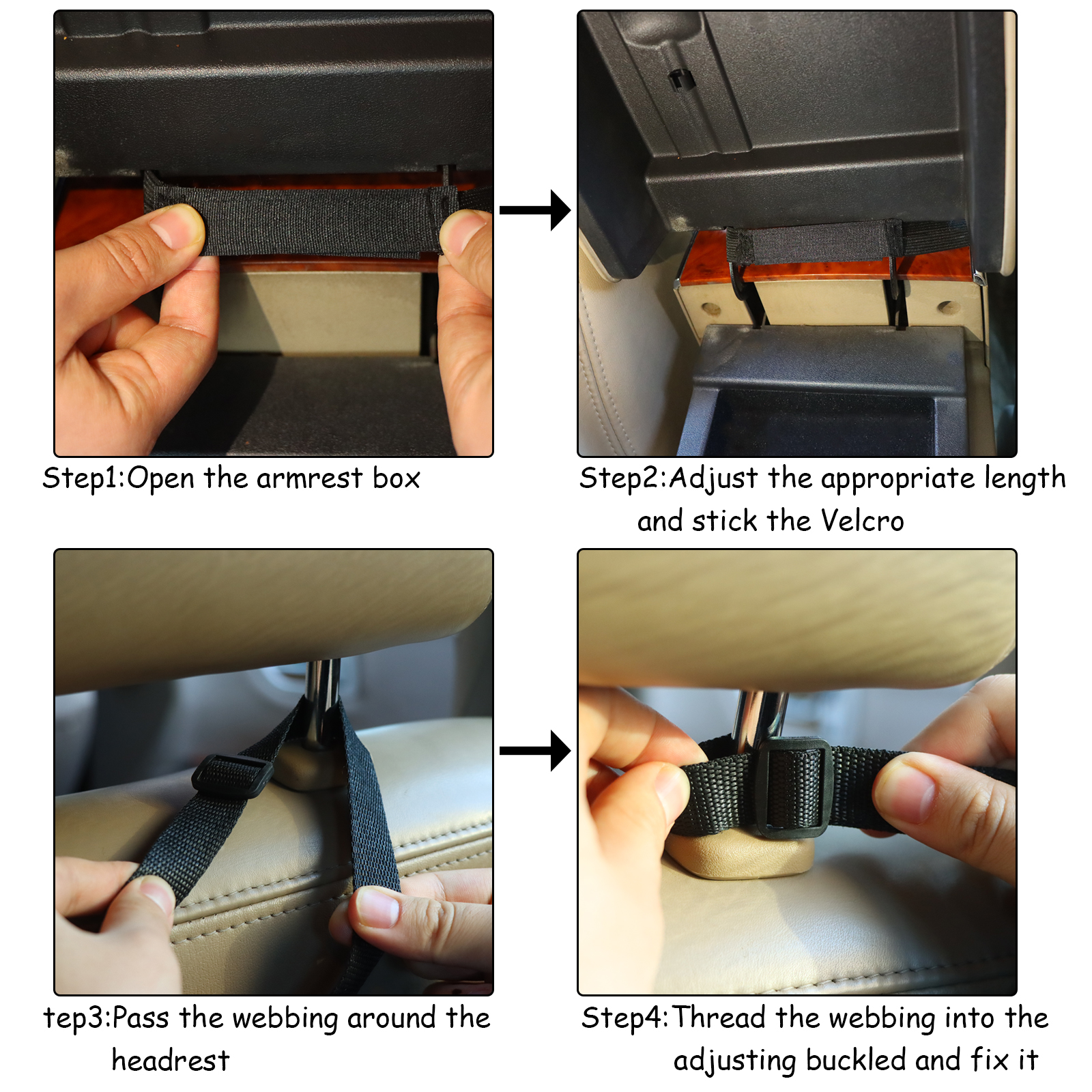 Step1:Open the armrest box

Step2:Adjust the appropriate length and stick the Velcro

tep3:Pass the webbing around the headrest

Step4:Thread the webbing into the adjusting buckled and fix it