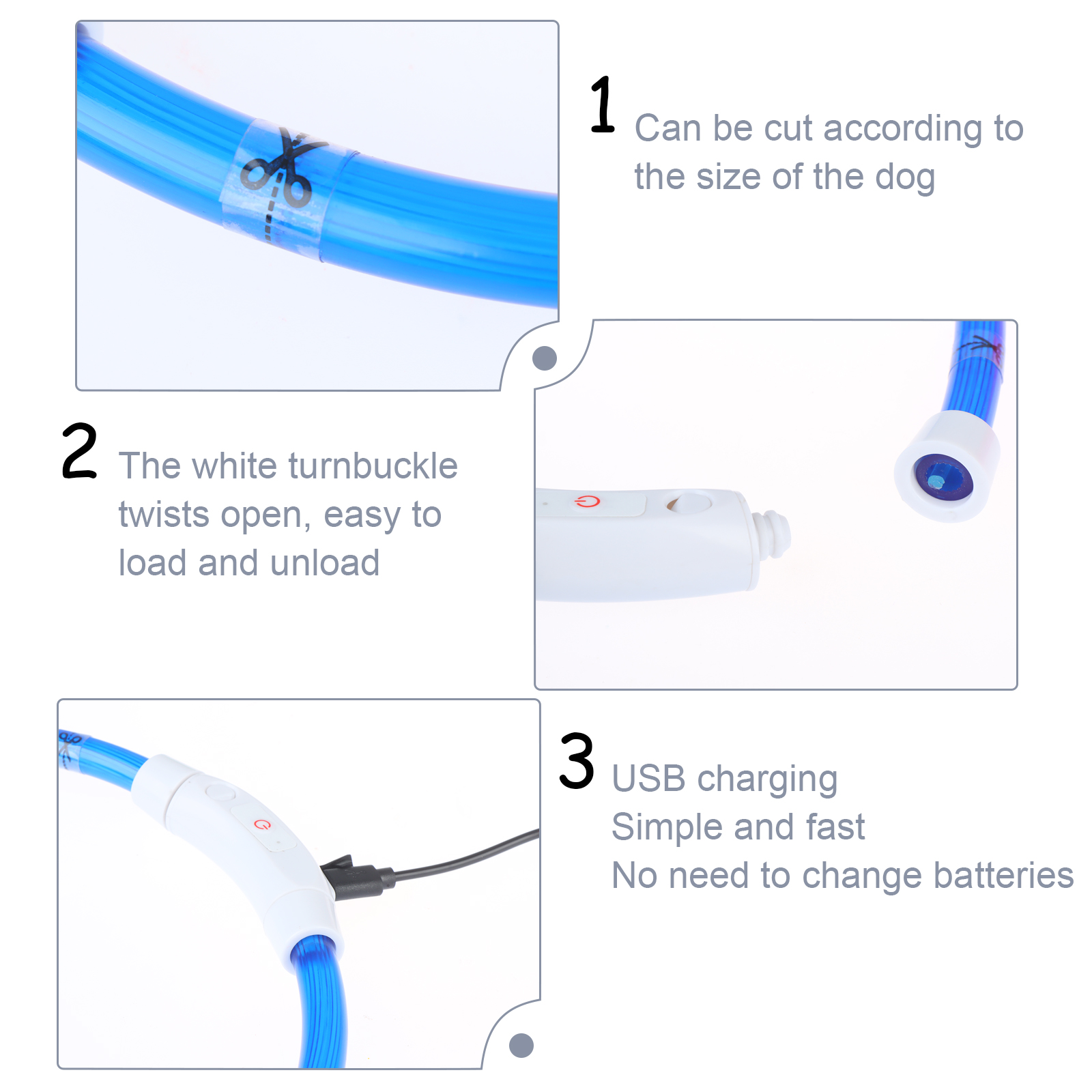 1 Can be cut according to the size of the dog

2 The white turnbuckle twists open, easy to load and unload

3 USB charging
Simple and fast
No need to change batteries