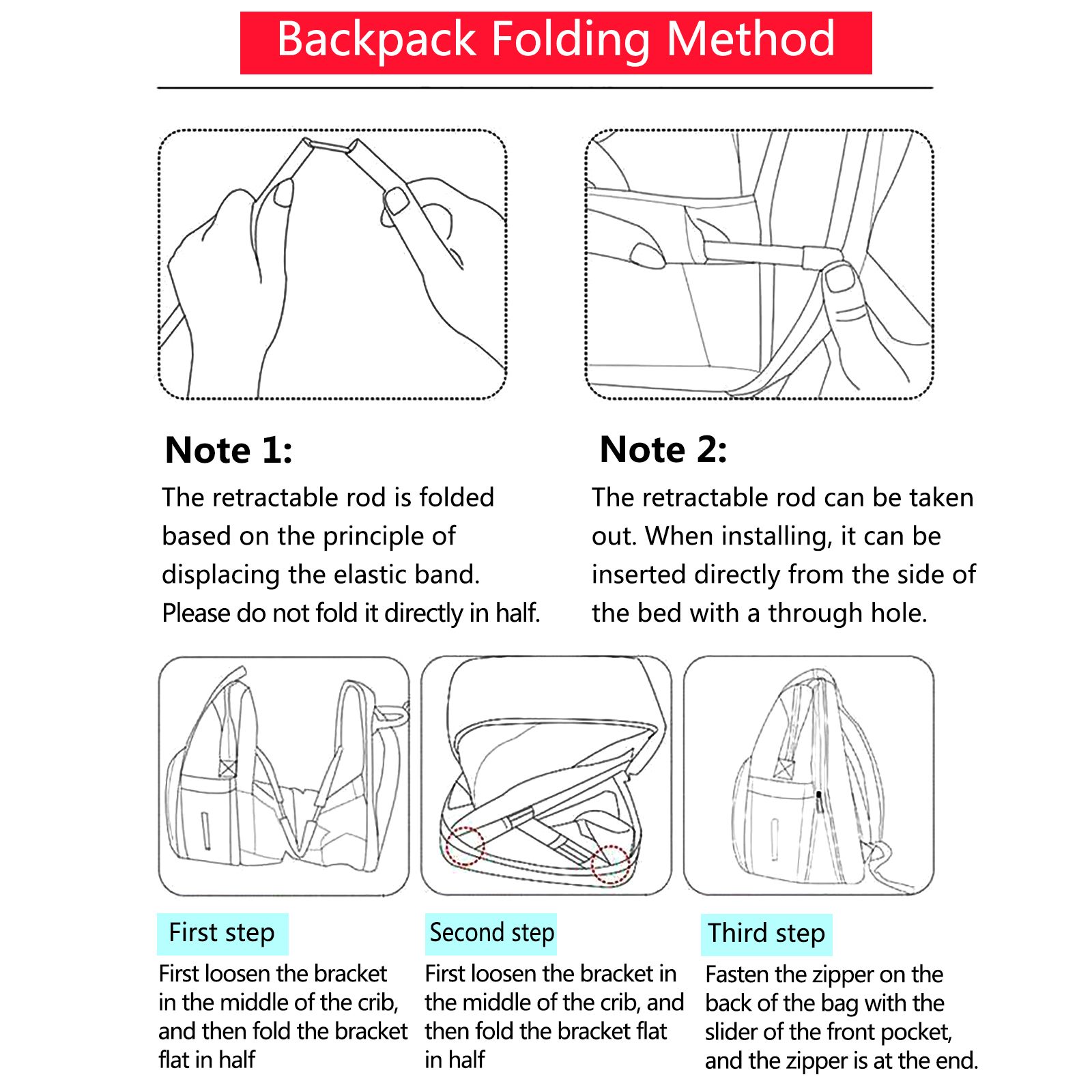 Backpack Folding Method

Note 1:
The retractable rod is folded based on the principle of displacing the elastic band. Please do not fold it directly in half.

Note 2:
The retractable rod can be taken out. When installing, it can be inserted directly from the side of the bed with a through hole.

First step
First loosen the bracket in the middle of the crib, and then fold the bracket flat in half

Second step
First loosen the bracket in the middle of the crib, and then fold the bracket flat in half

Third step
Fasten the zipper on the back of the bag with the slider of the front pocket, and the zipper is at the end.