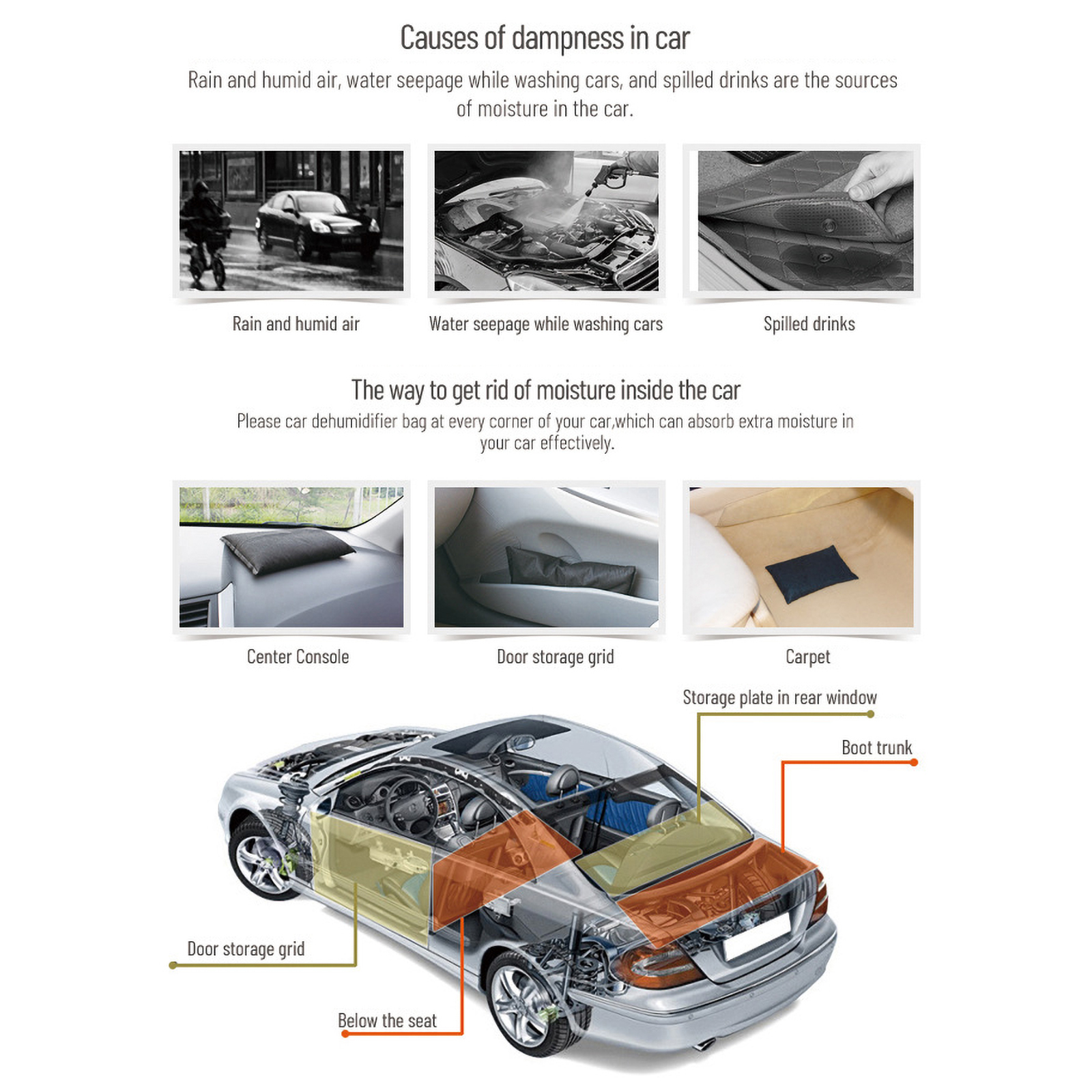 Causes of dampness in car

Rain and humid air, water seepage while washing cars, and spilled drinks are the sources of moisture in the car.

Rain and humid air

Water seepage while washing cars

Spilled drinks

The way to get rid of moisture inside the car

Please car dehumidifier bag at every corner of your car,which can absorb extra moisture in your car effectively.

Center Console

Door storage grid

Carpet

Storage plate in rear window

Boot trunk

Door storage grid

Below the seat