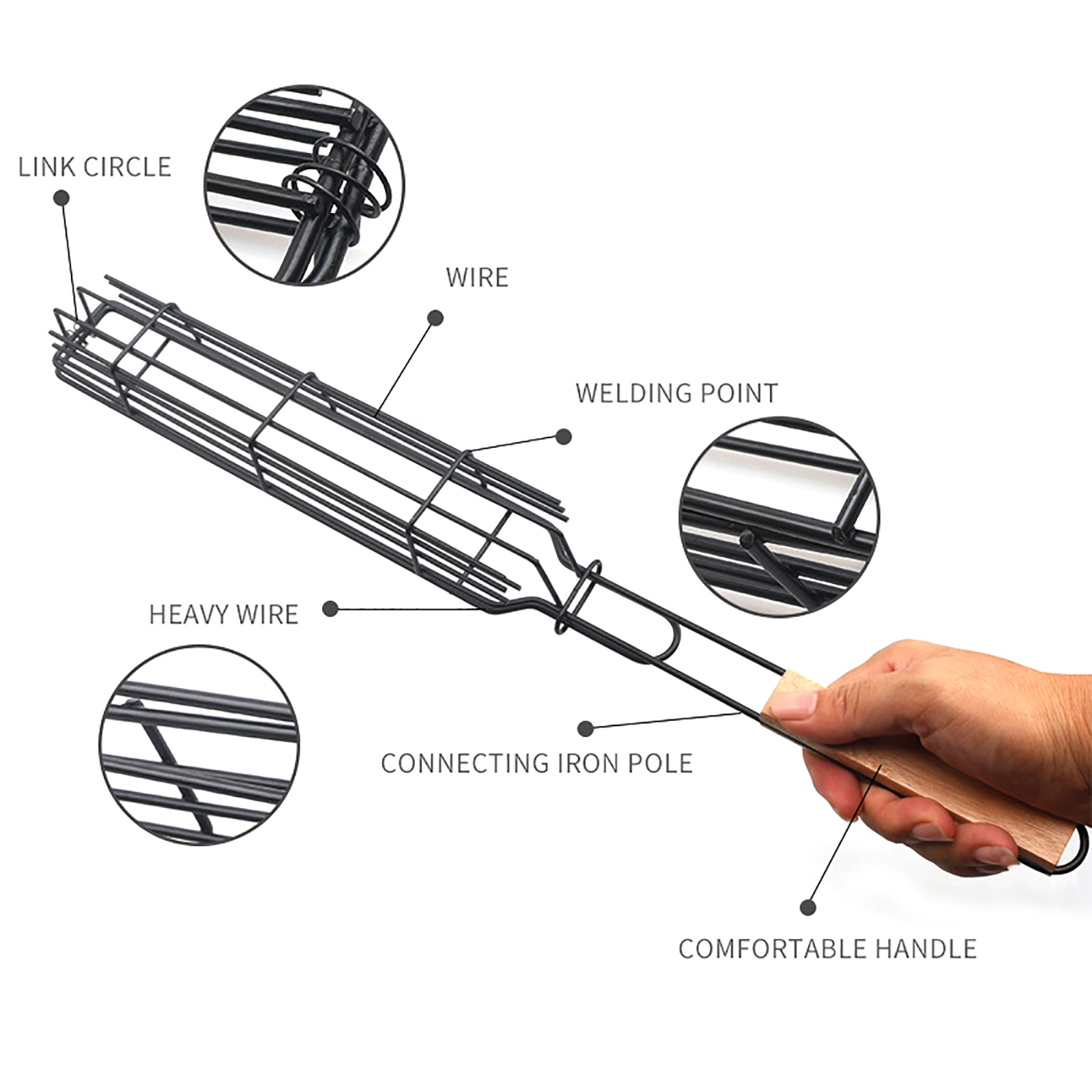 LINK CIRCLE

WIRE

WELDING POINT

HEAVY WIRE

CONNECTING IRON POLE

COMFORTABLE HANDLE