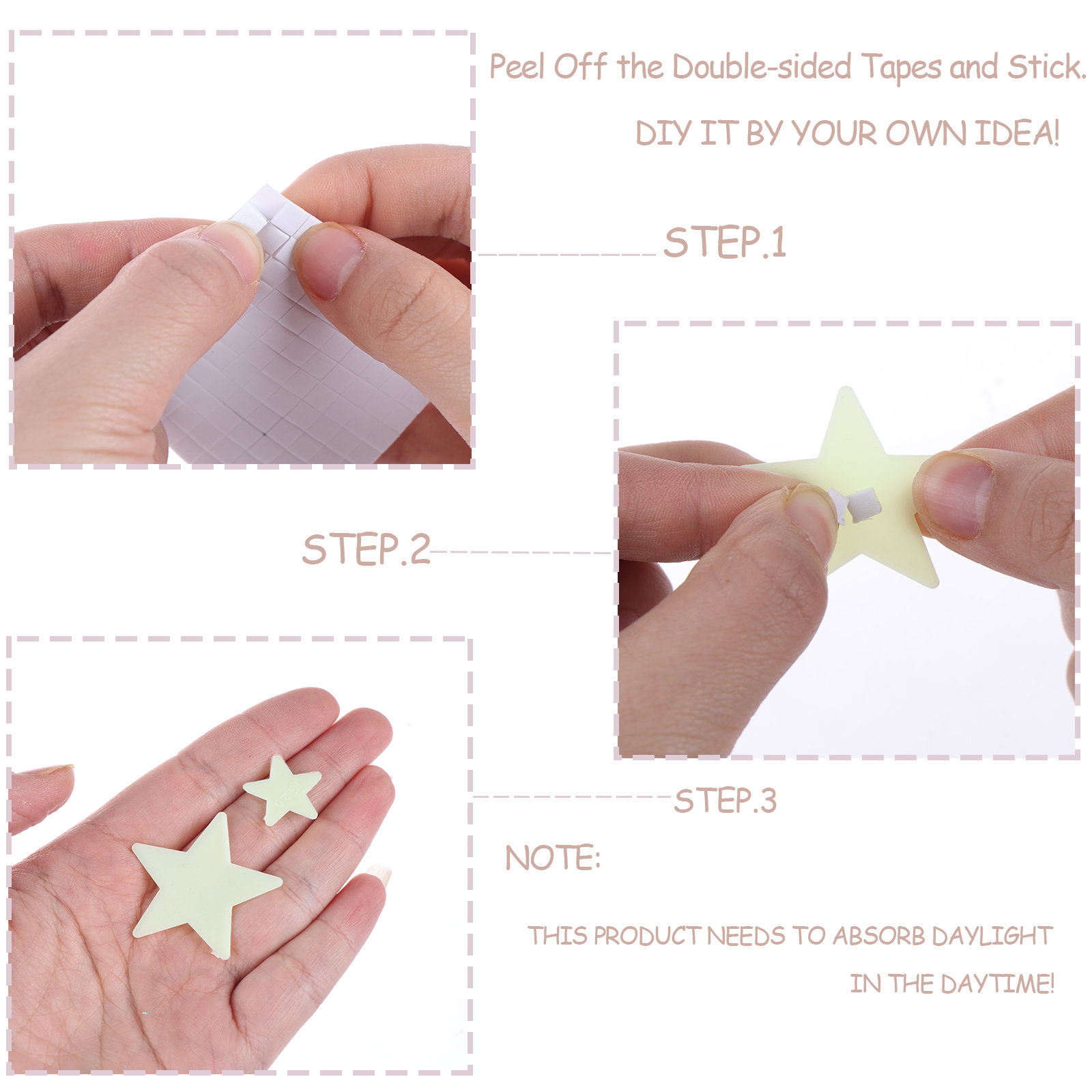 Peel Off the Double-sided Tapes and Stick.

DIY IT BY YOUR OWN IDEA!

STEP.1

STEP.2

STEP.3

NOTE:

THIS PRODUCT NEEDS TO ABSORB DAYLIGHT IN THE DAYTIME!