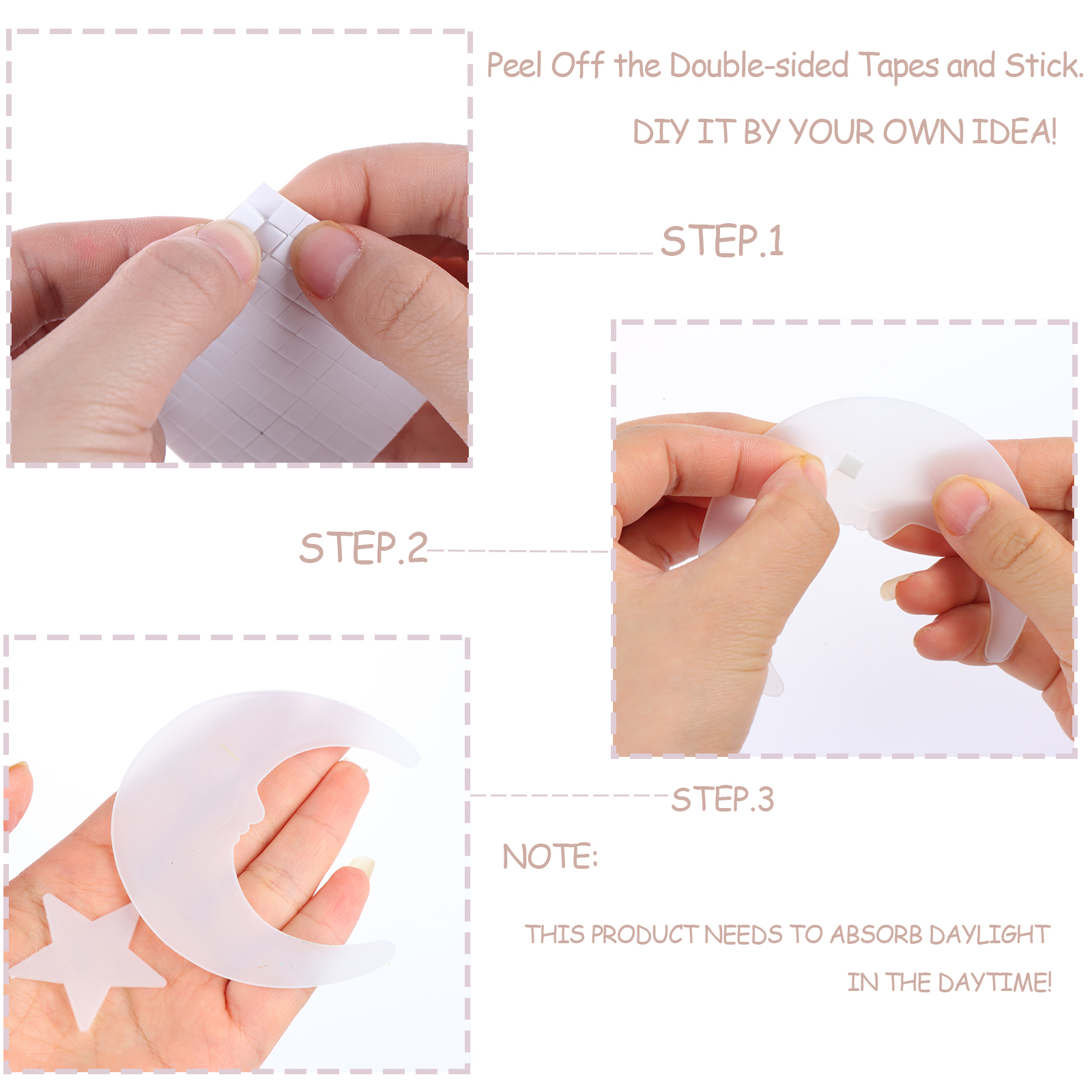 Peel Off the Double-sided Tapes and Stick.

DIY IT BY YOUR OWN IDEA!

STEP.1

STEP.2

STEP.3

NOTE:

THIS PRODUCT NEEDS TO ABSORB DAYLIGHT IN THE DAYTIME!