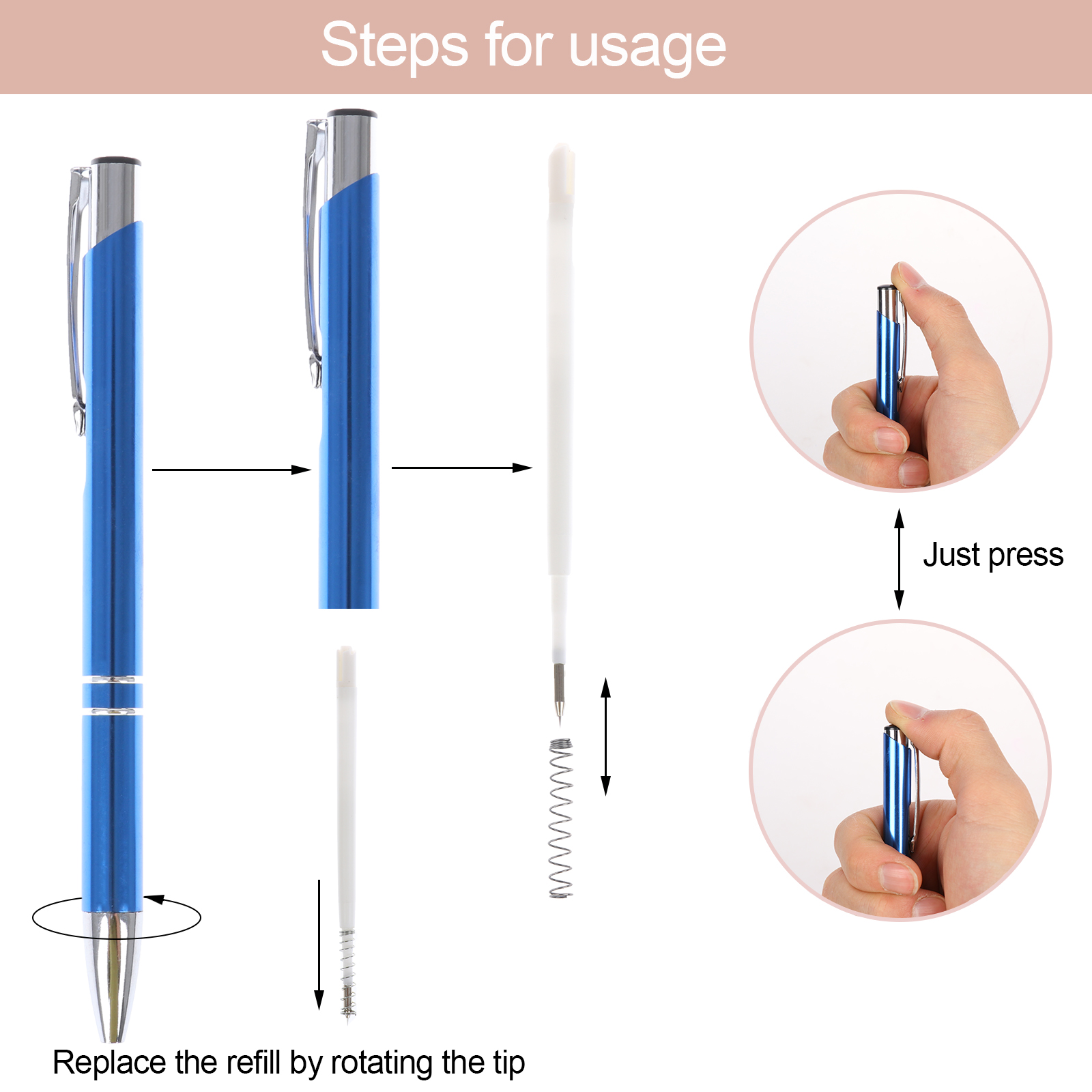 Steps for usage

Just press

Replace the refill by rotating the tip