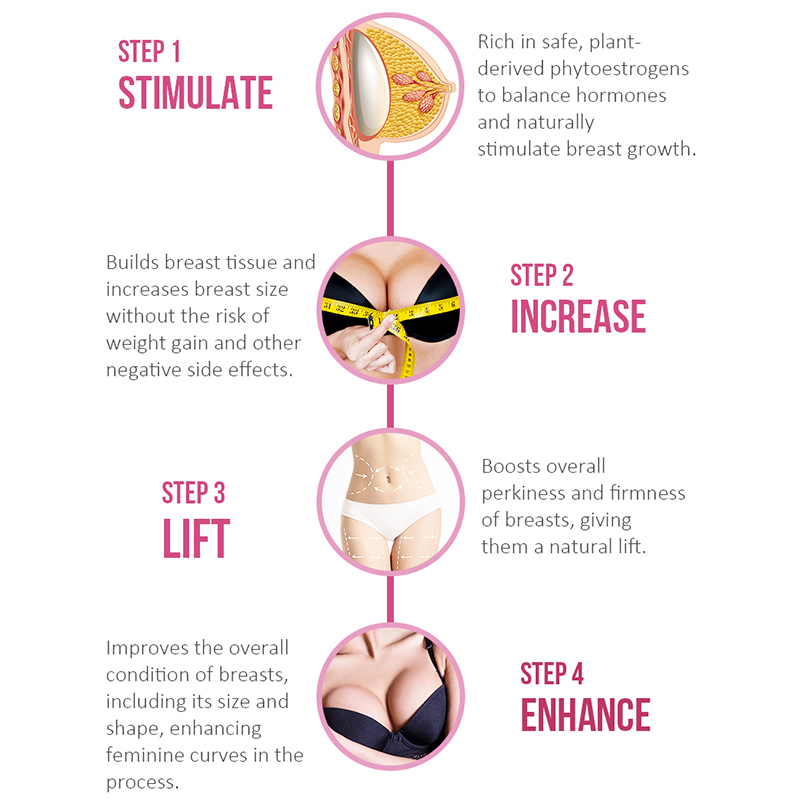 STEP 1
STIMULATE

Rich in safe, plant-derived phytoestrogens to balance hormones and naturally stimulate breast growth.

Builds breast tissue and increases breast size without the risk of weight gain and other negative side effects.

STEP 2
INCREASE

STEP 3
LIFT

Boosts overall perkiness and firmness of breasts, giving them a natural lift.

Improves the overall condition of breasts, including its size and shape, enhancing feminine curves in the process.

STEP 4
ENHANCE