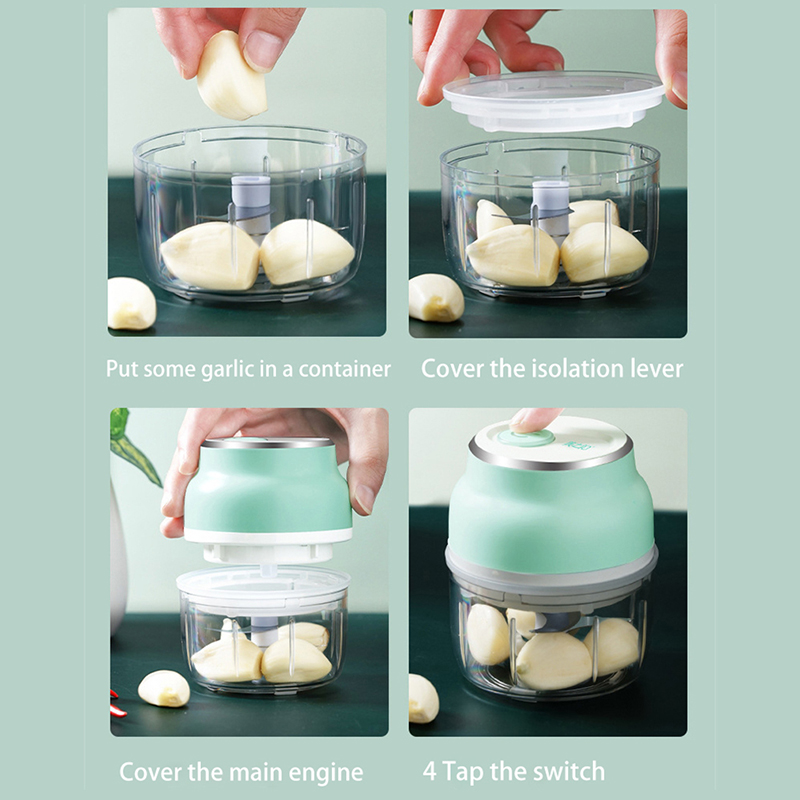 Put some garlic in a container

Cover the isolation lever

Cover the main engine

4 Tap the switch