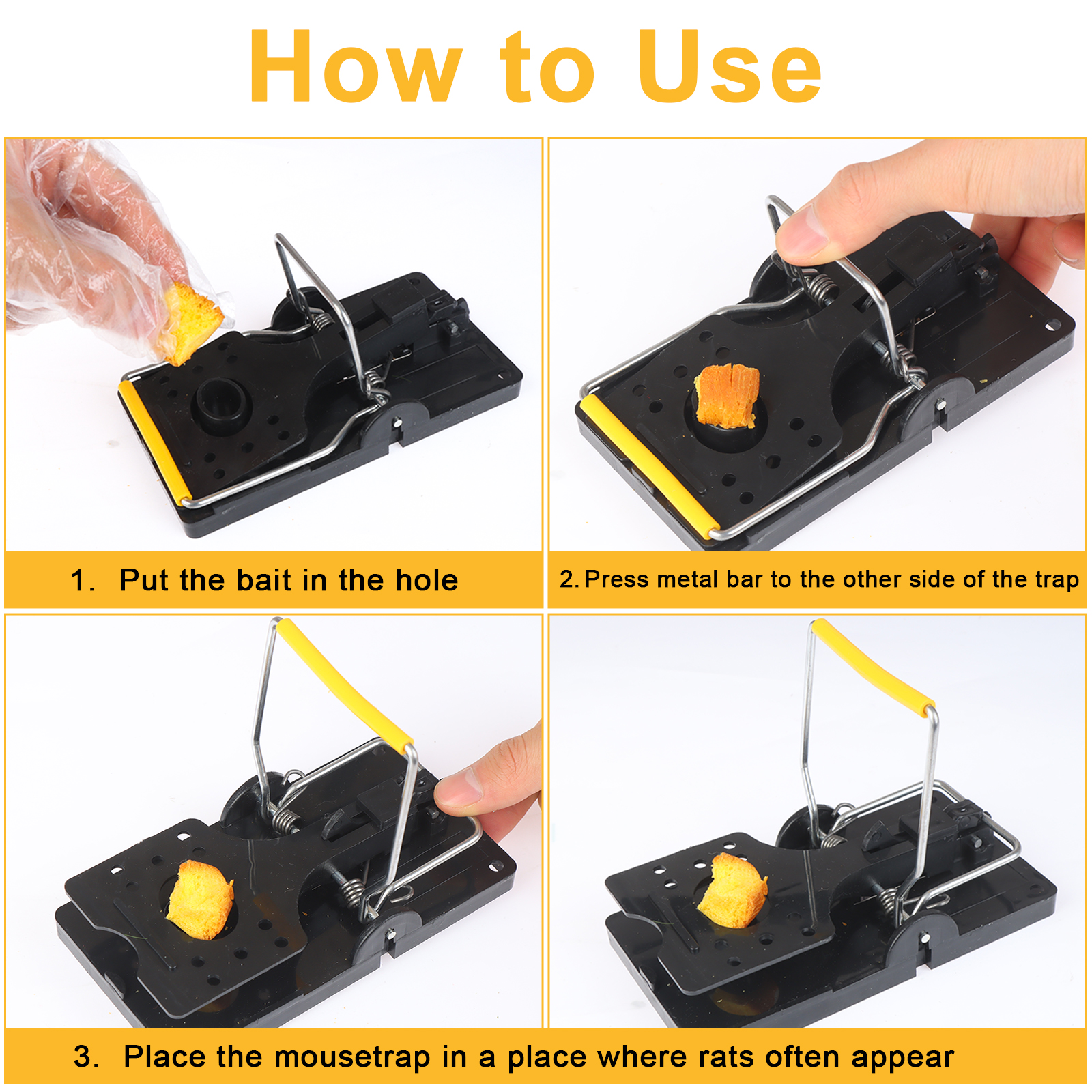 How to Use

1. Put the bait in the hole

2. Press metal bar to the other side of the trap

3. Place the mousetrap in a place where rats often appear