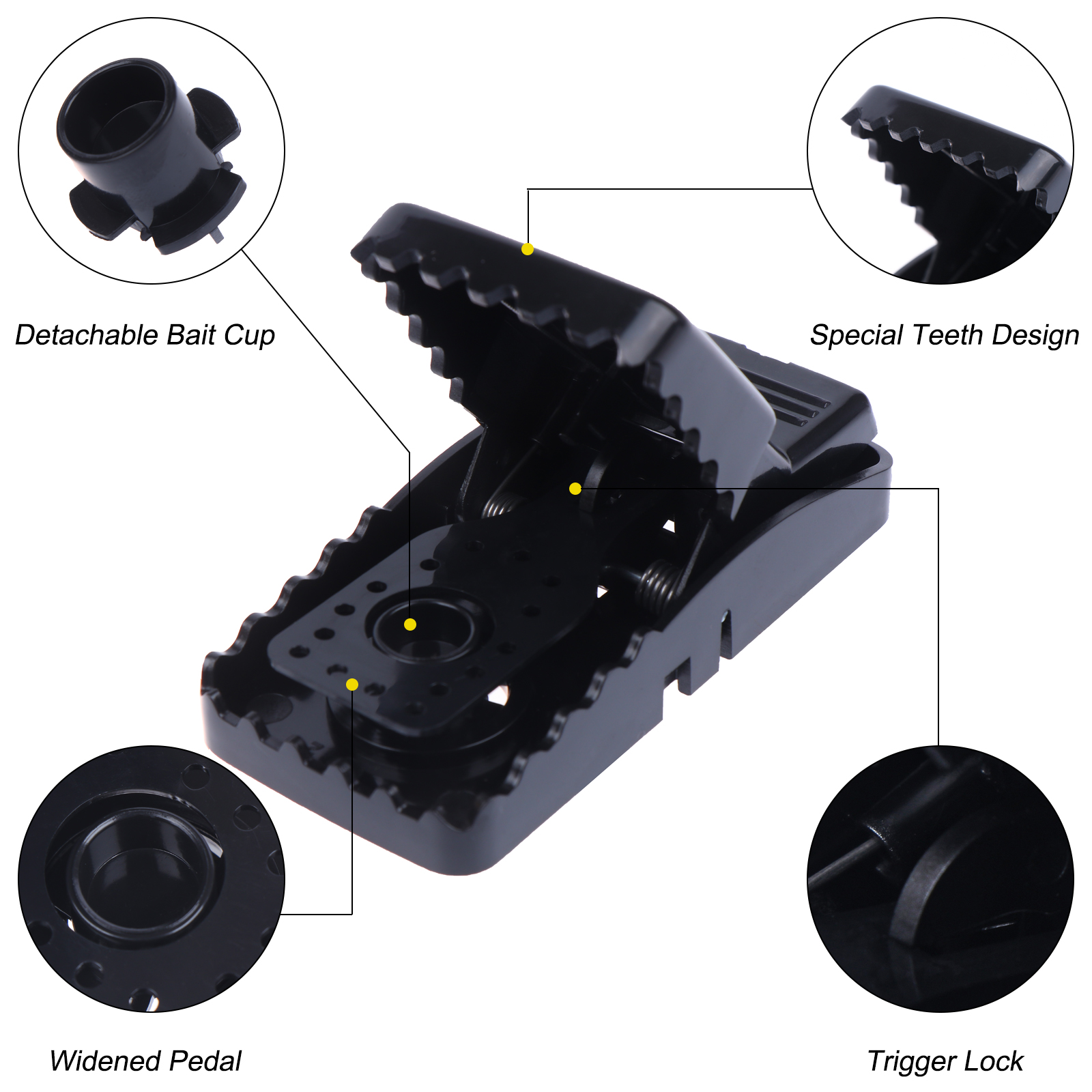 Detachable Bait Cup

Special Teeth Design

Widened Pedal

Trigger Lock