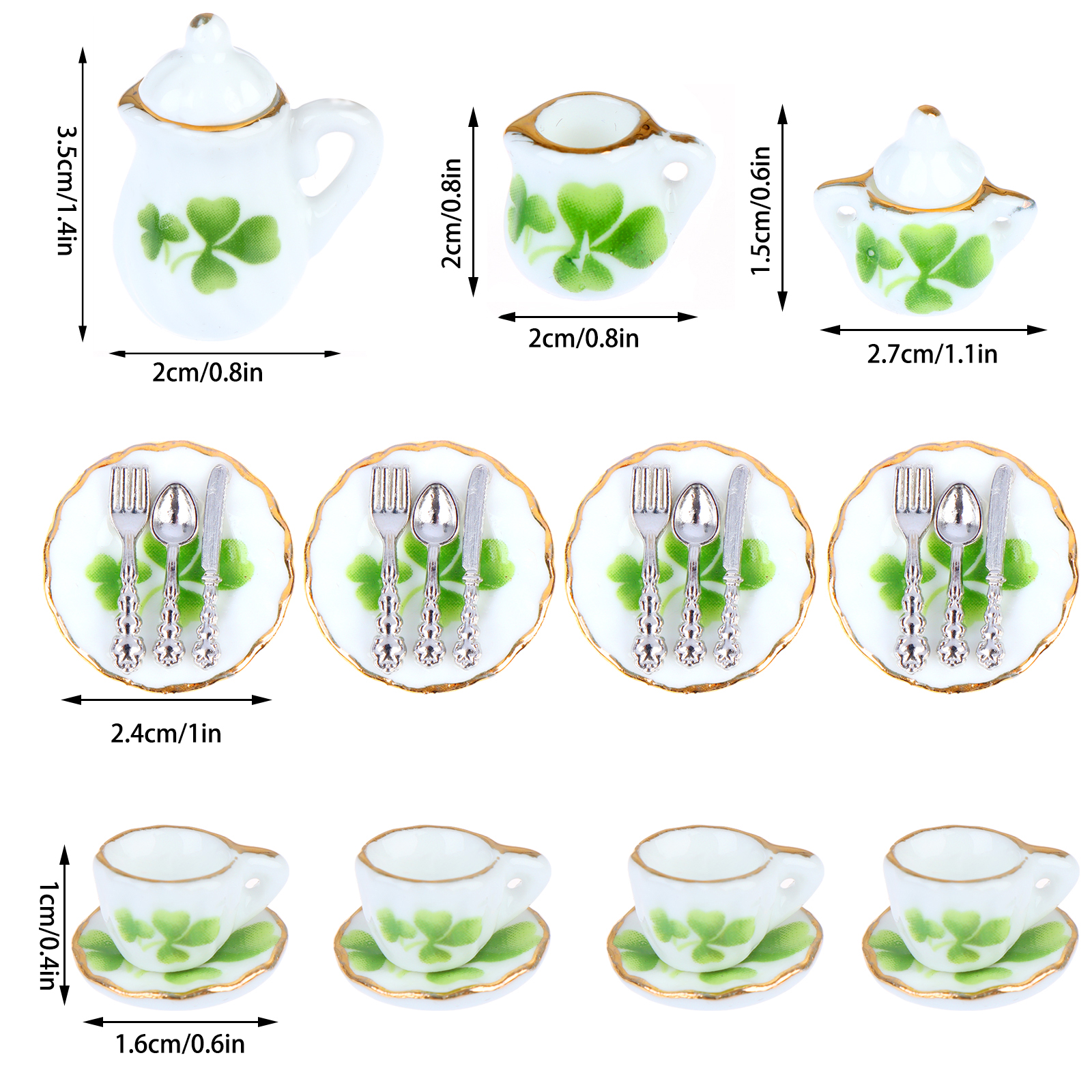 3.5cm/1.4in
2cm/0.8in
2cm/0.8in
2cm/0.8in
1.5cm/0.6in
2.7cm/1.1in
2.4cm/1in
1cm/0.4in
1.6cm/0.6in