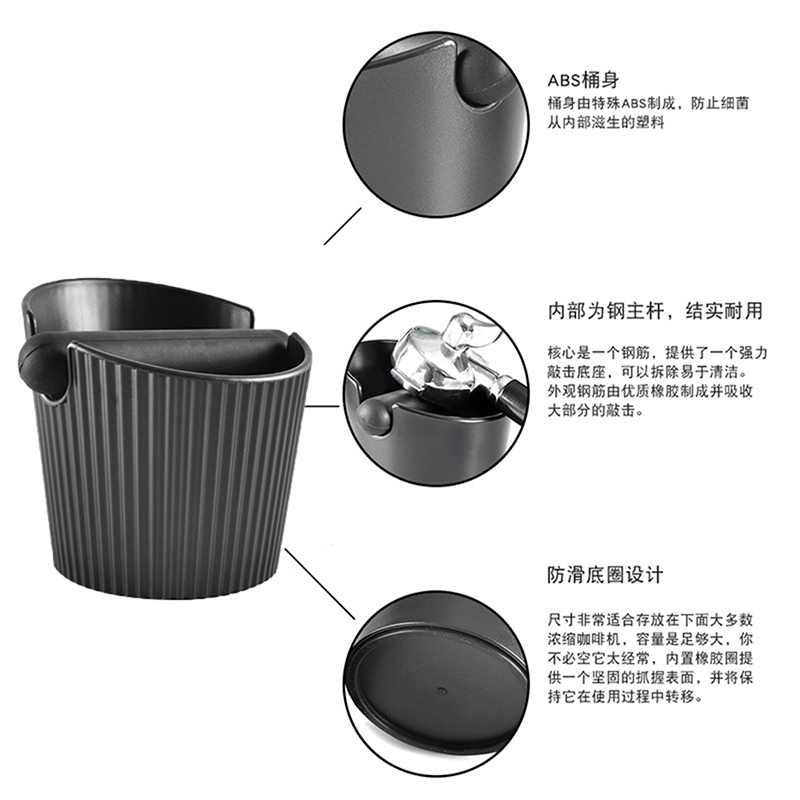 ABS桶身
桶身由特殊ABS制成，防止细菌从内部滋生的塑料

内部为钢主杆，结实耐用

核心是一个钢筋，提供了一个强力敲击底座，可以拆除易于清洁。外观钢筋由优质橡胶制成并吸收大部分的敲击。

防滑底圈设计

尺寸非常适合存放在下面大多数浓缩咖啡机，容量是足够大，你不必空它太经常，内置橡胶圈提供一个坚固的抓握表面，并将保持它在使用过程中转移。