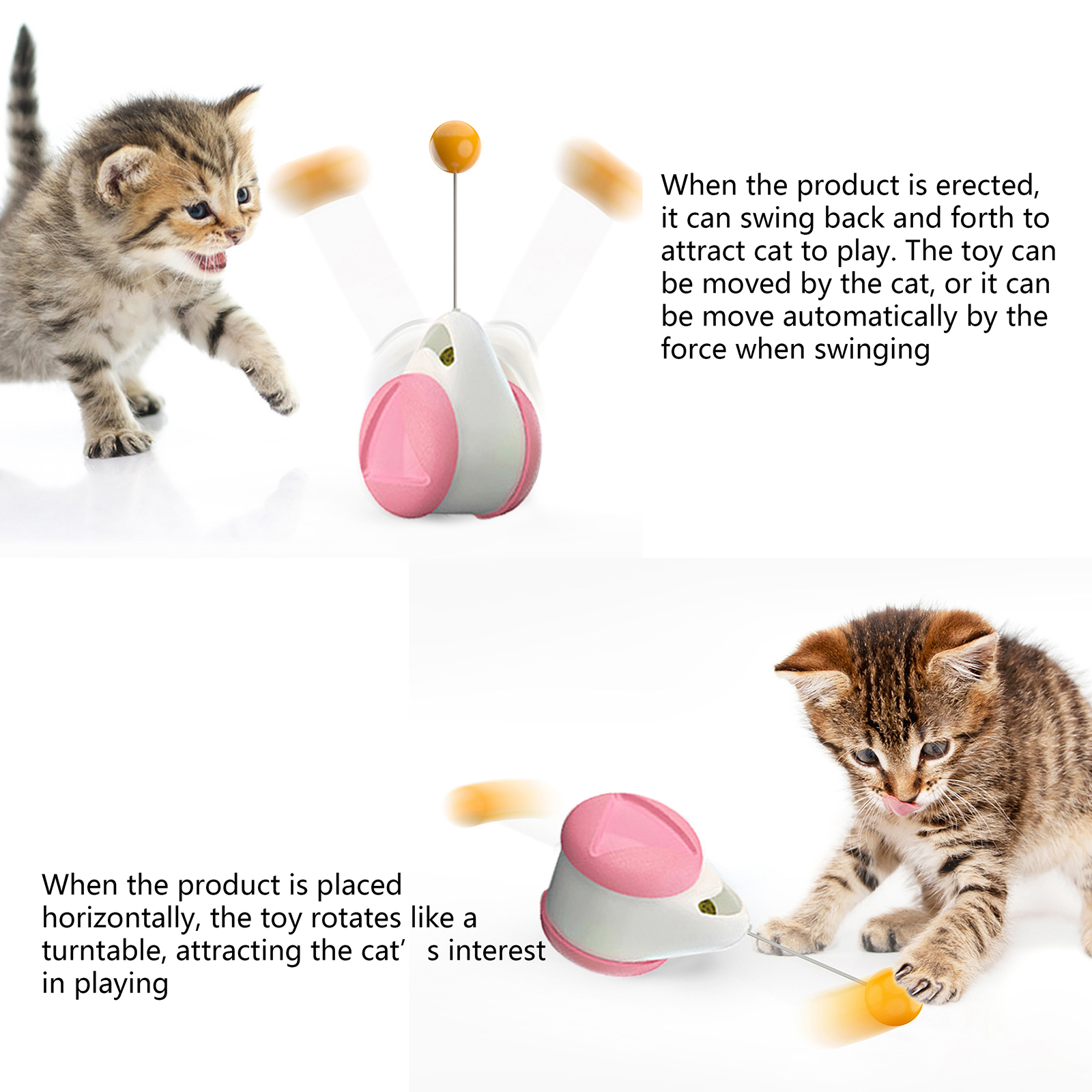 When the product is erected, it can swing back and forth to attract cat to play. The toy can be moved by the cat, or it can be move automatically by the force when swinging

When the product is placed horizontally, the toy rotates like a turntable, attracting the cat’ s interest in playing