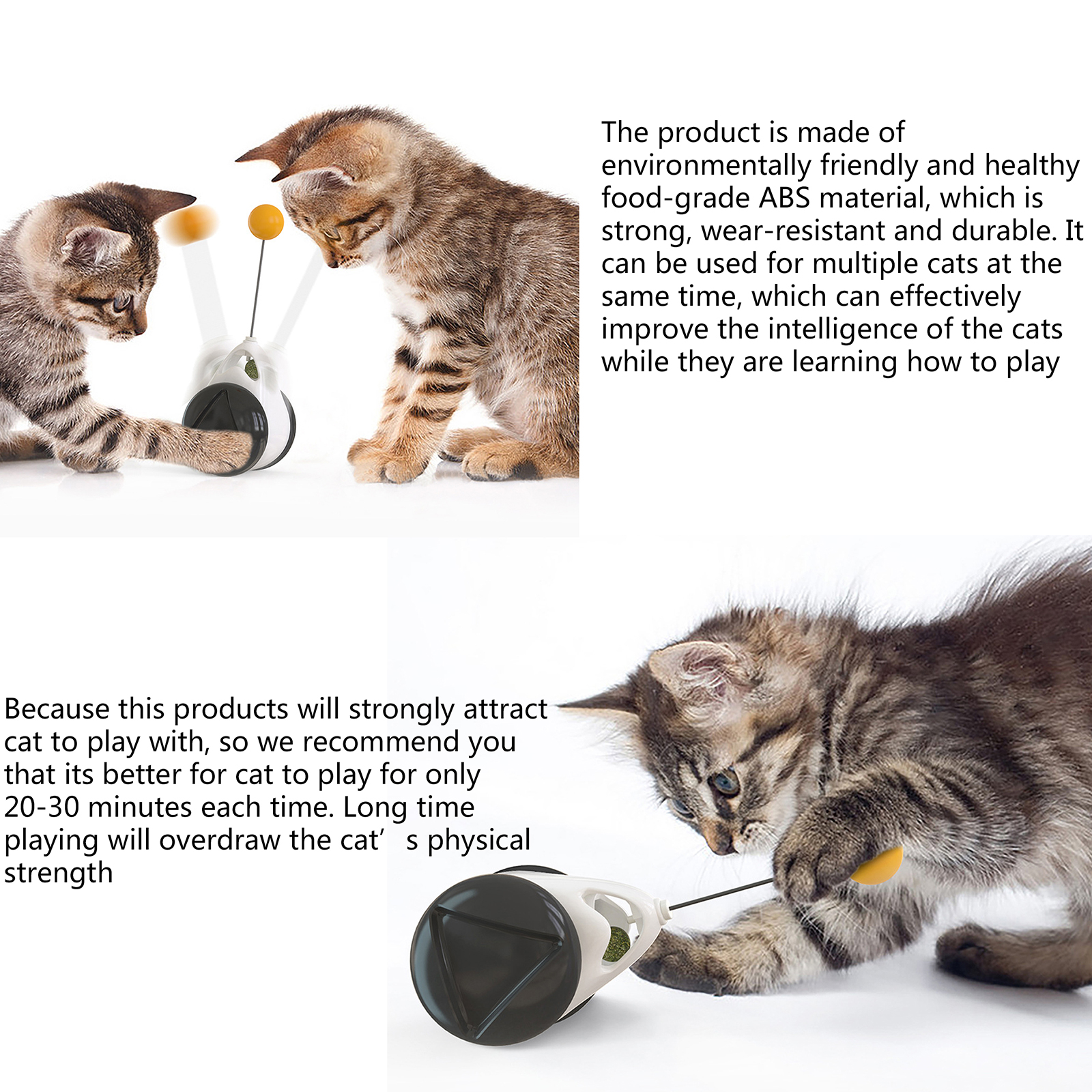 The product is made of environmentally friendly and healthy food-grade ABS material, which is strong, wear-resistant and durable. It can be used for multiple cats at the same time, which can effectively improve the intelligence of the cats while they are learning how to play

Because this products will strongly attract cat to play with, so we recommend you that its better for cat to play for only 20-30 minutes each time. Long time playing will overdraw the cat’ s physical strength